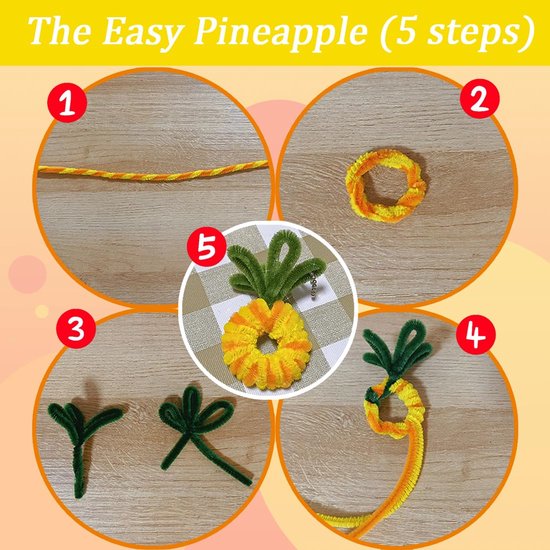 The Easy Pineapple (5 steps)

1

2

5

3

4