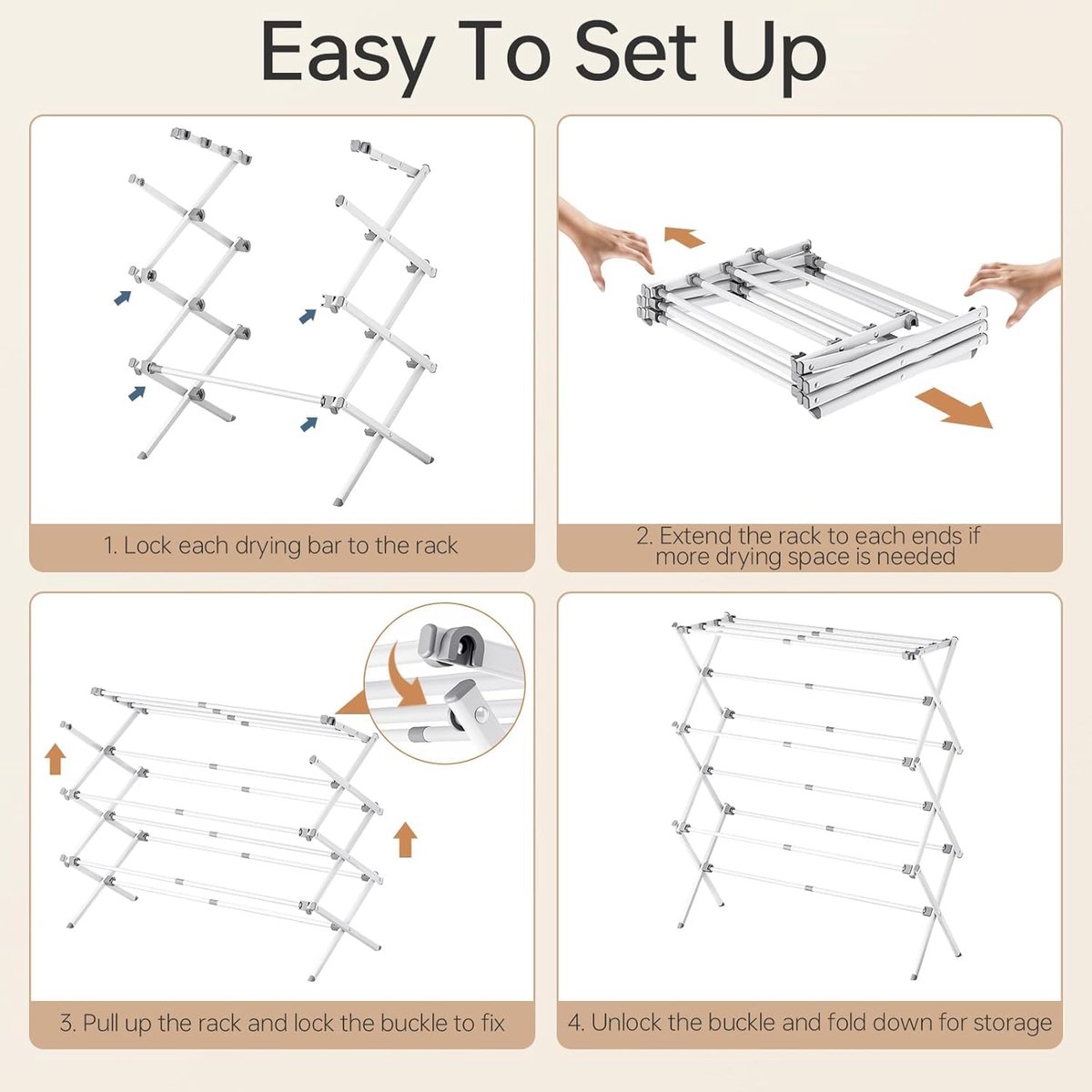 Easy To Set Up

1. Lock each drying bar to the rack

2. Extend the rack to each ends if more drying space is needed

3. Pull up the rack and lock the buckle to fix

4. Unlock the buckle and fold down for storage