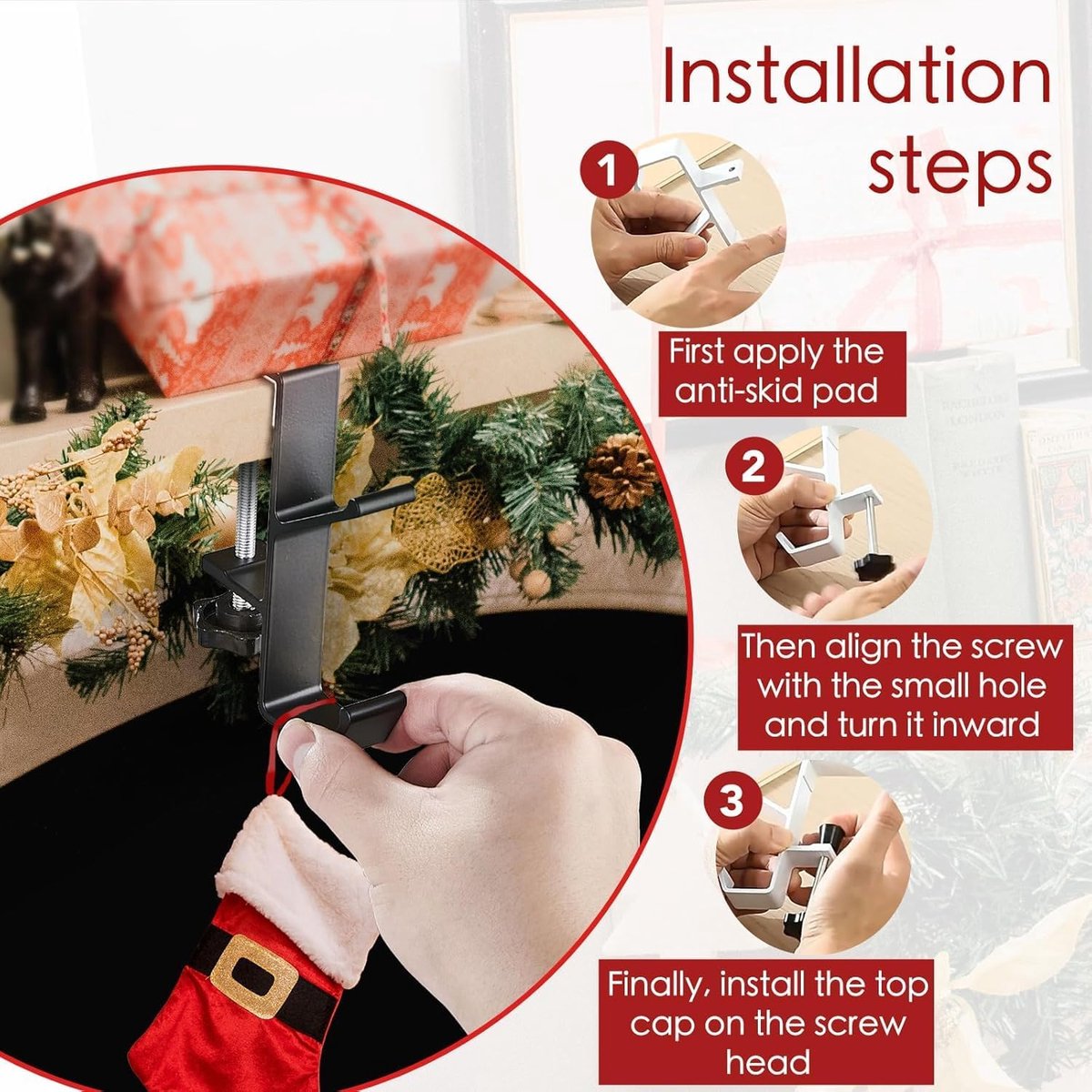 Installation steps

1

First apply the anti-skid pad

2

Then align the screw with the small hole and turn it inward

3

Finally, install the top cap on the screw head