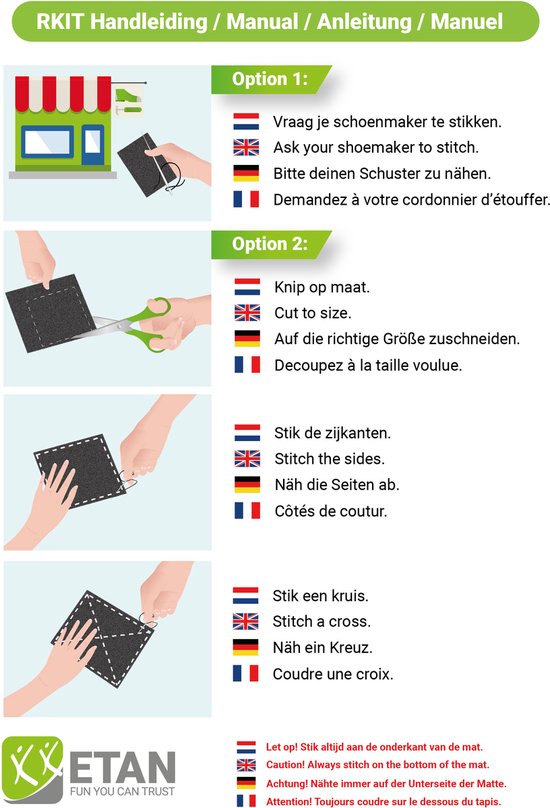 RKIT Handleiding / Manual / Anleitung / Manuel

Option 1:

Vraag je schoenmaker te stikken.
Ask your shoemaker to stitch.
Bitte deinen Schuster zu nähen.
Demandez à votre cordonnier d'étouffer.

Option 2:

Knip op maat.
Cut to size.
Auf die richtige Größe zuschneiden.
Decoupez à la taille voulue.

Stik de zijkanten.
Stitch the sides.
Näh die Seiten ab.
Côtés de coutur.

Stik een kruis.
Stitch a cross.
Näh ein Kreuz.
Coudre une croix.

ETAN
FUN YOU CAN TRUST

Let op! Stik altijd aan de onderkant van de mat.
Caution! Always stitch on the bottom of the mat.
Achtung! Nähte immer auf der Unterseite der Matte.
Attention! Toujours coudre sur le dessous du tapis.