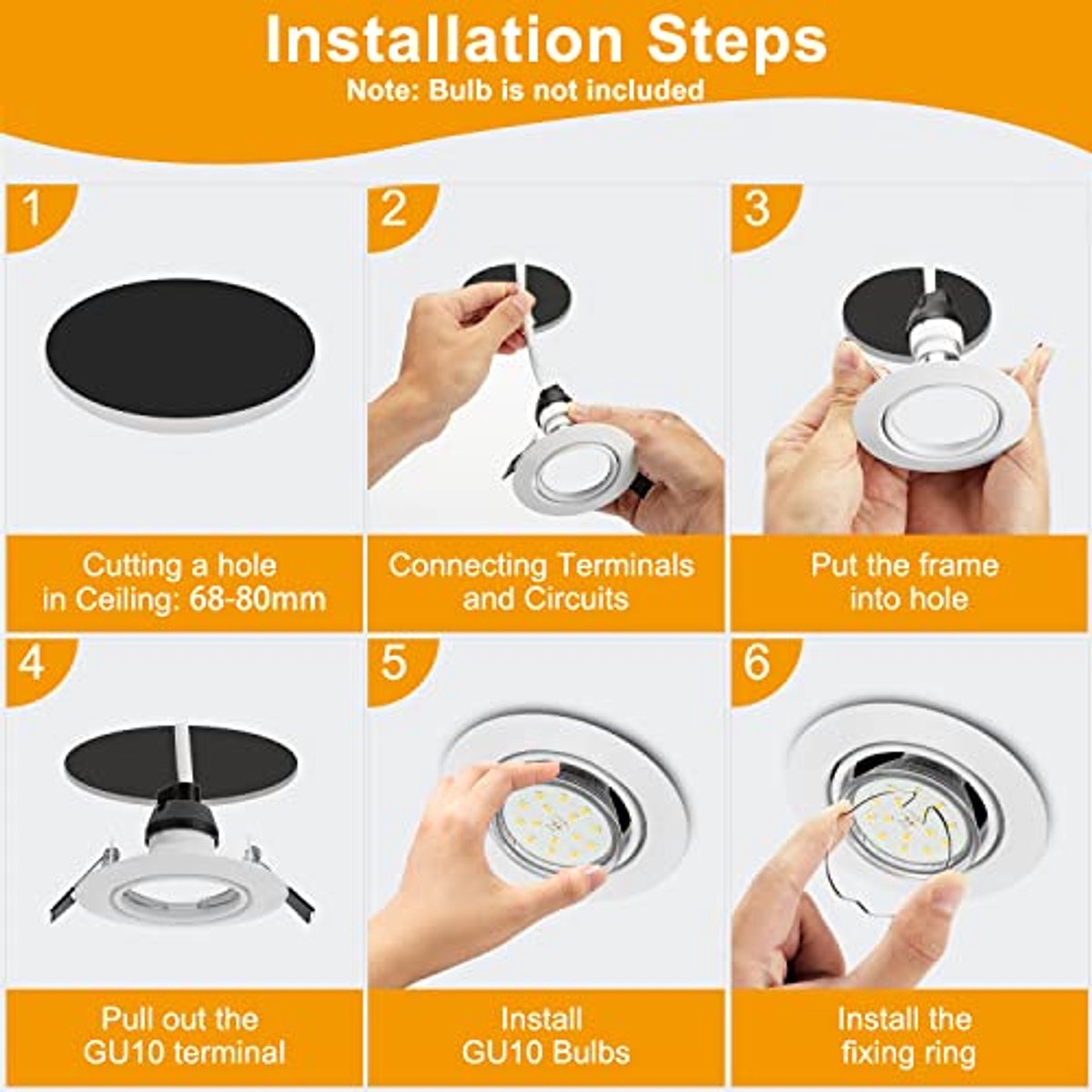 Installation Steps
Note: Bulb is not included

1
Cutting a hole in Ceiling: 68-80mm

2
Connecting Terminals and Circuits

3
Put the frame into hole

4
Pull out the GU10 terminal

5
Install GU10 Bulbs

6
Install the fixing ring