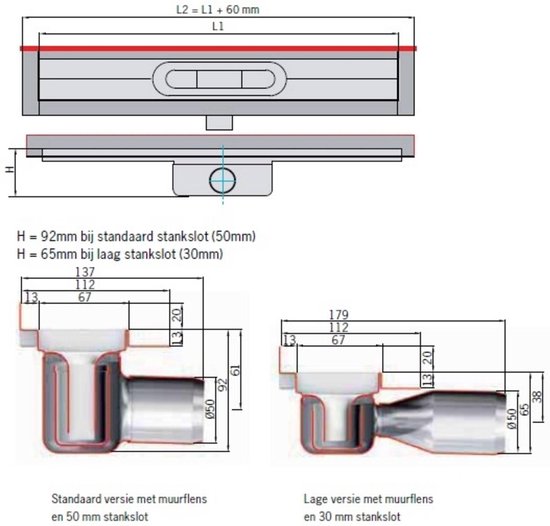 L2 = L1 + 60 mm

L1

H

H = 92mm bij standaard stankslot (50mm)
H = 65mm bij laag stankslot (30mm)

137
112
13
67
20
13
61
92
Ø50

Standaard versie met muurflens en 50 mm stankslot

179
112
13
67
20
13
Ø50
65
38

Lage versie met muurflens en 30 mm stankslot