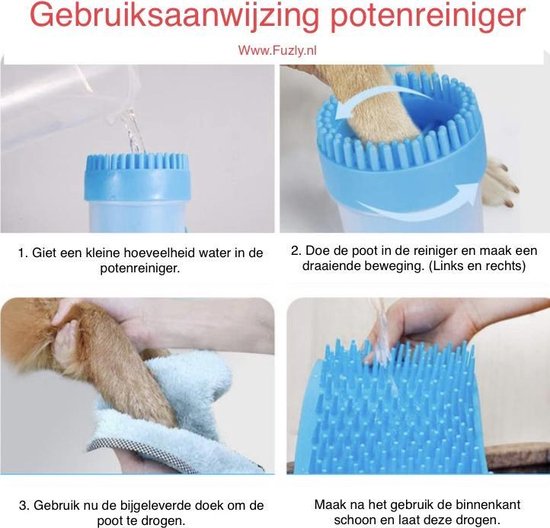 Gebruiksaanwijzing potenreiniger

Www.Fuzly.nl

1. Giet een kleine hoeveelheid water in de potenreiniger.

2. Doe de poot in de reiniger en maak een draaiende beweging. (Links en rechts)

3. Gebruik nu de bijgeleverde doek om de poot te drogen.

Maak na het gebruik de binnenkant schoon en laat deze drogen.