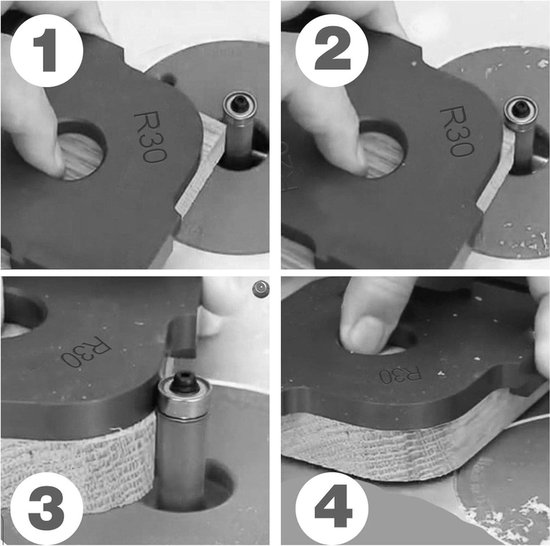 1
R30
2
R30
R30
3
R30
4