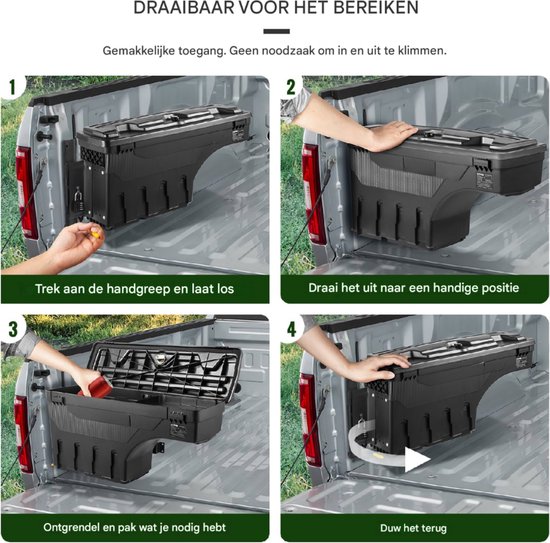 DRAAIBAAR VOOR HET BEREIKEN

Gemakkelijke toegang. Geen noodzaak om in en uit te klimmen.

1

Trek aan de handgreep en laat los

2

Draai het uit naar een handige positie

3

Ontgrendel en pak wat je nodig hebt

4

Duw het terug