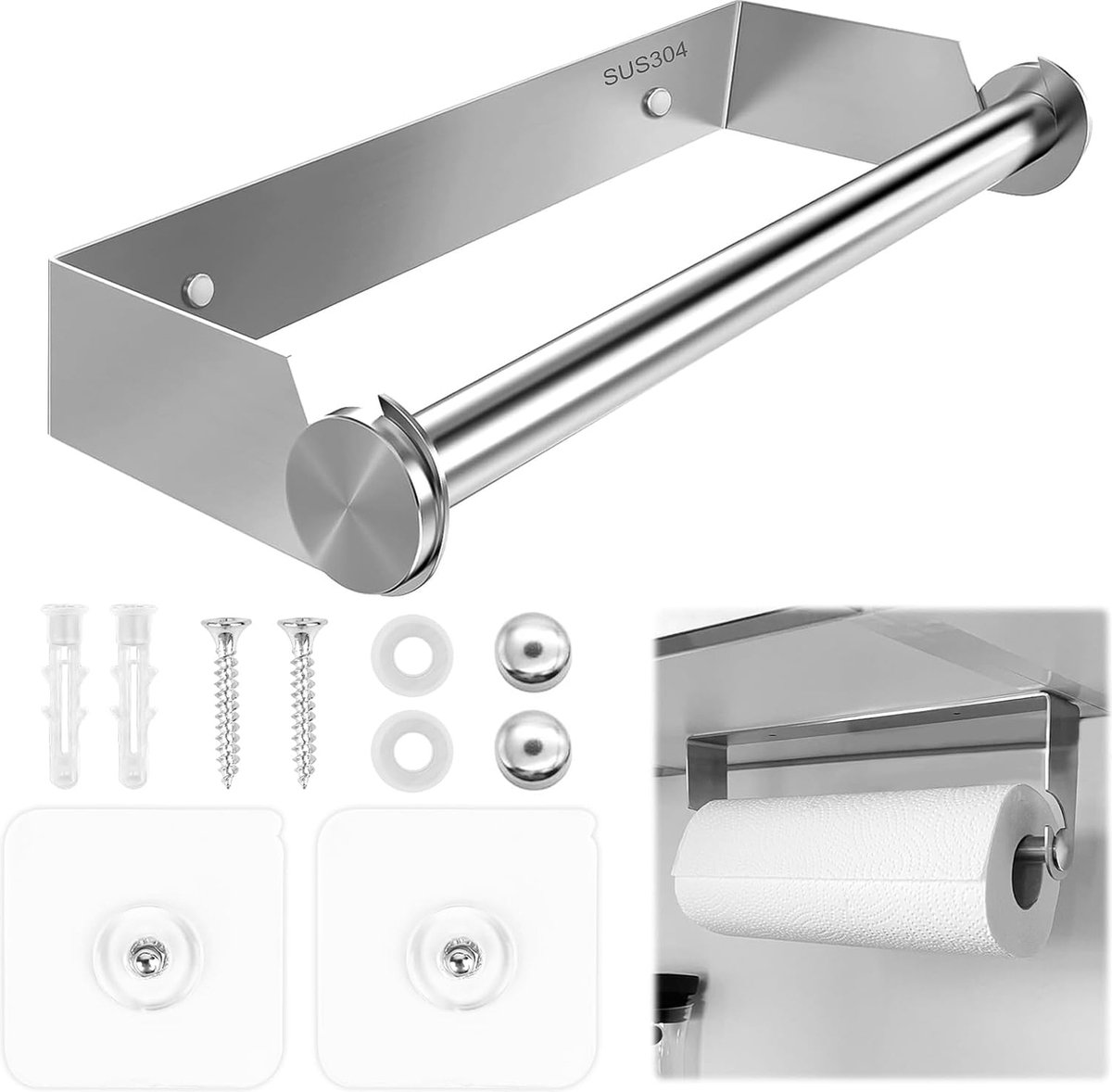 SUS304