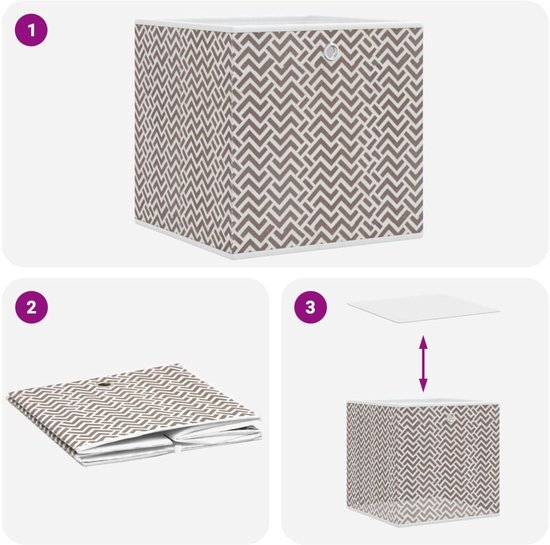 1

2

3