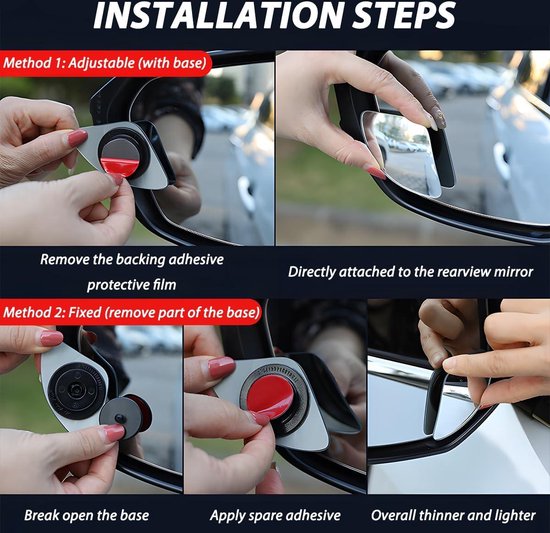 INSTALLATION STEPS

Method 1: Adjustable (with base)

Remove the backing adhesive protective film

Directly attached to the rearview mirror

Method 2: Fixed (remove part of the base)

Break open the base

Apply spare adhesive

Overall thinner and lighter