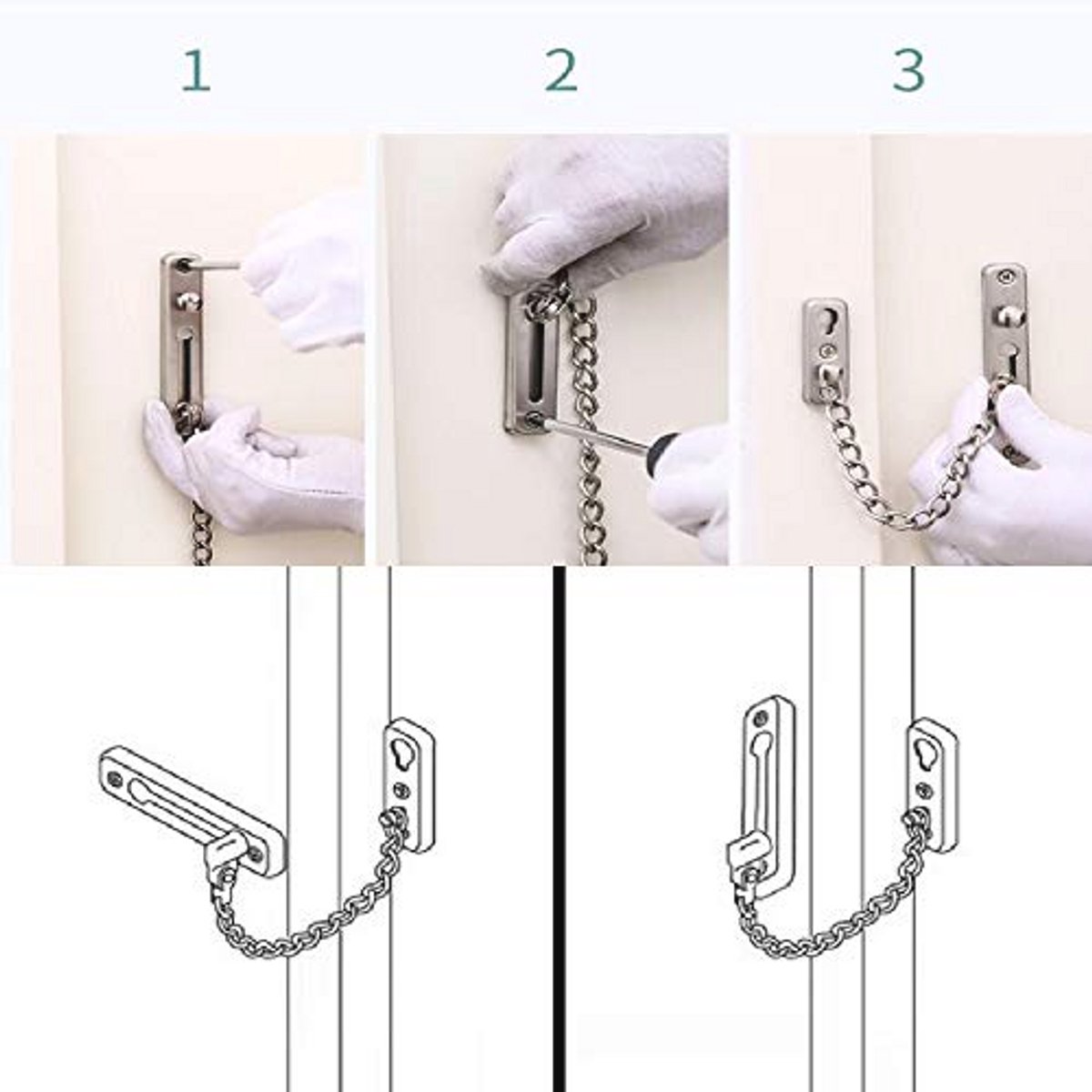 1

2

3