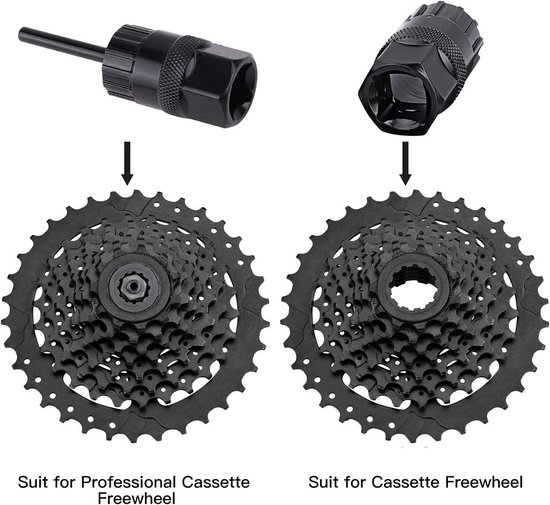 Suit for Professional Cassette Freewheel

Suit for Cassette Freewheel