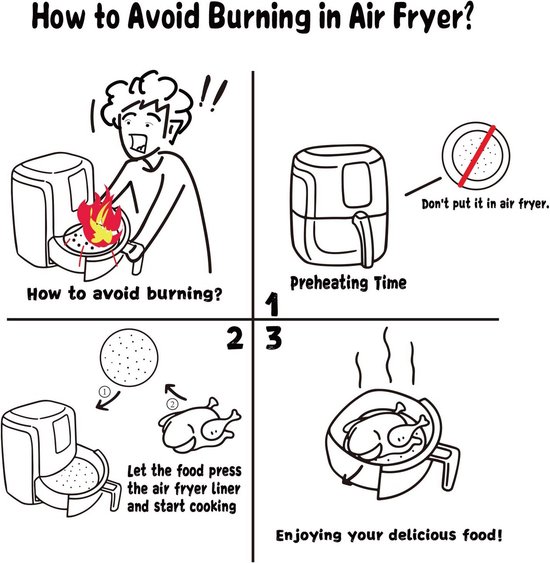 How to Avoid Burning in Air Fryer?

!!

How to avoid burning?

Don't put it in air fryer.

Preheating Time

1

2

3

①

②

Let the food press the air fryer liner and start cooking

Enjoying your delicious food!