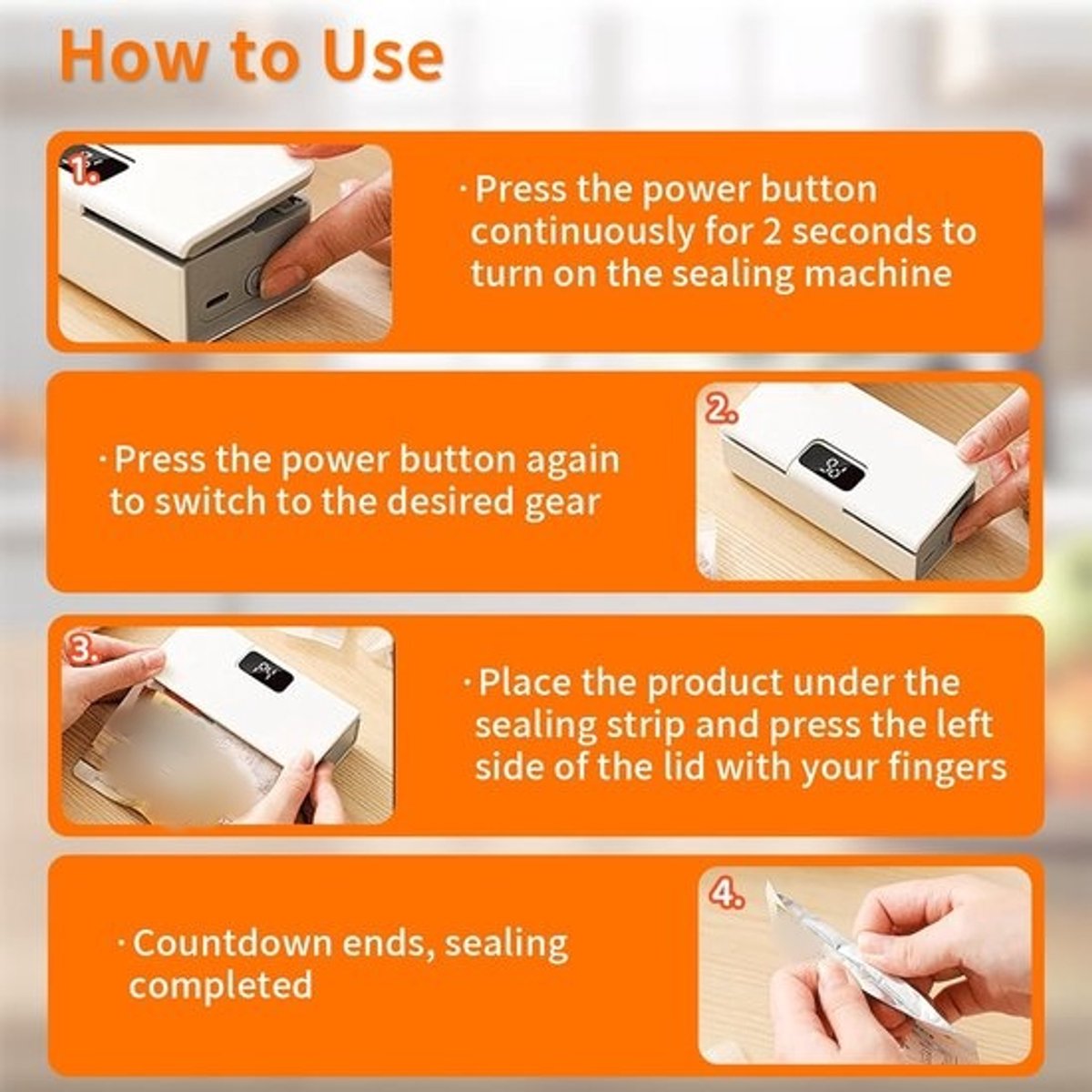 How to Use

1.

· Press the power button continuously for 2 seconds to turn on the sealing machine

· Press the power button again to switch to the desired gear

2.

3.

· Place the product under the sealing strip and press the left side of the lid with your fingers

· Countdown ends, sealing completed

4.