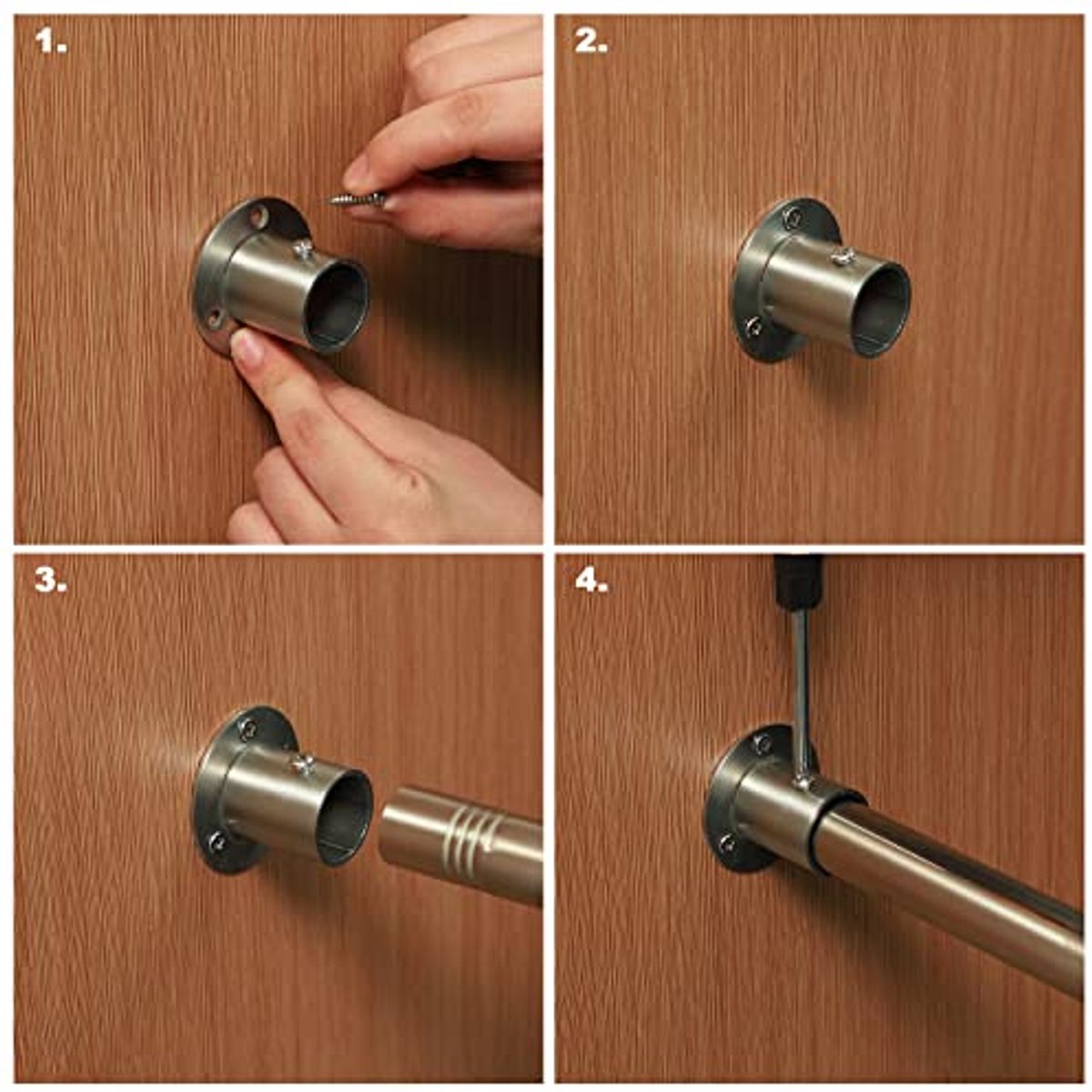 1.

2.

3.

4.