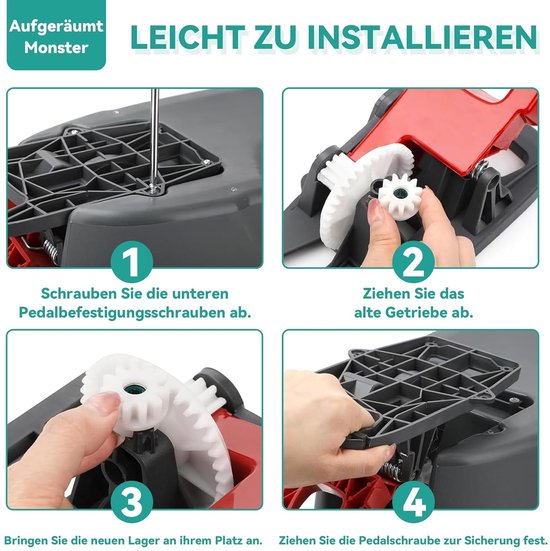 Aufgeräumt Monster

LEICHT ZU INSTALLIEREN

1
Schrauben Sie die unteren Pedalbefestigungsschrauben ab.

2
Ziehen Sie das alte Getriebe ab.

3
Bringen Sie die neuen Lager an ihrem Platz an.

4
Ziehen Sie die Pedalschraube zur Sicherung fest.