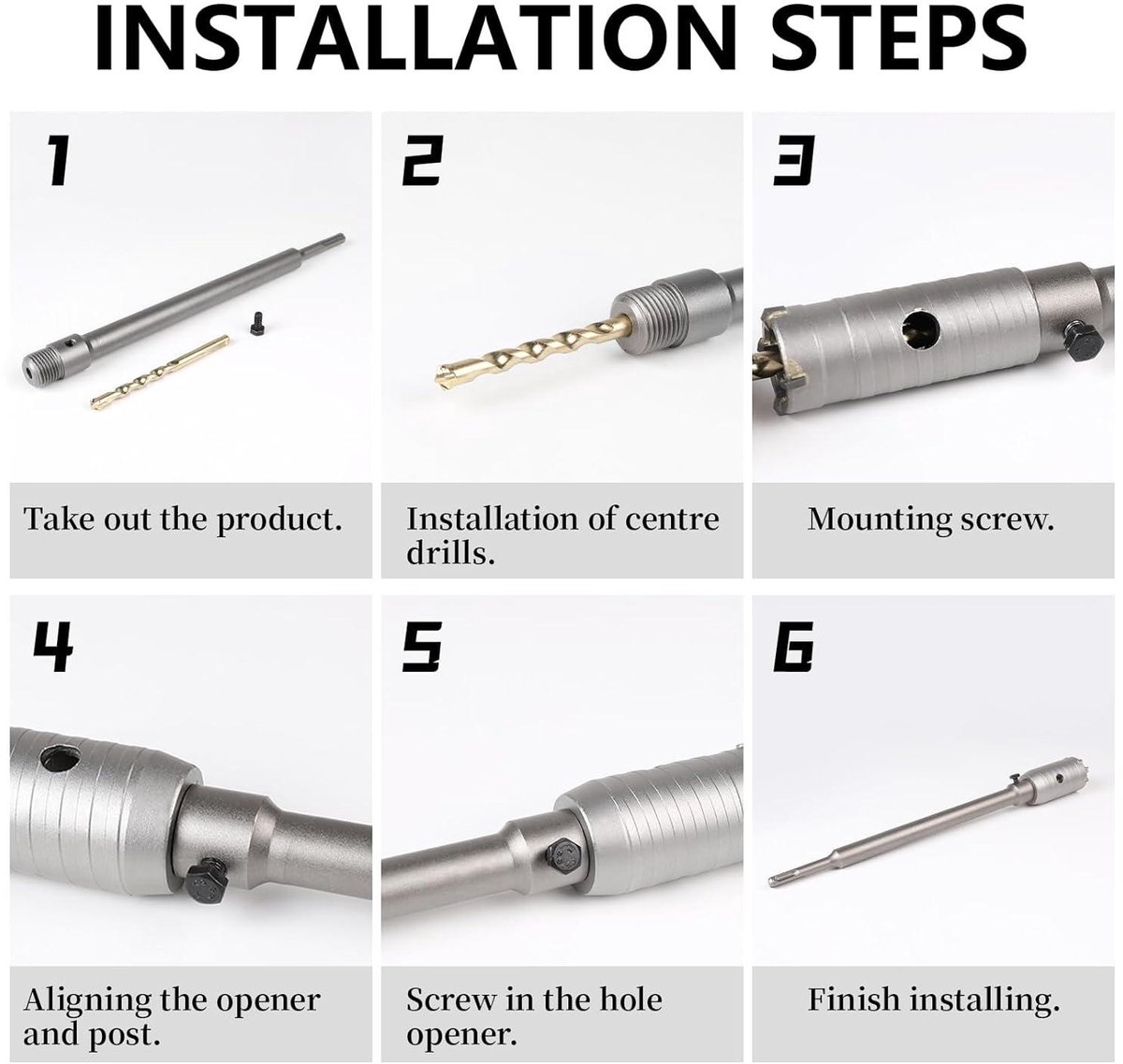 INSTALLATION STEPS

1

Take out the product.

2

Installation of centre drills.

3

Mounting screw.

4

Aligning the opener and post.

5

Screw in the hole opener.

6

Finish installing.