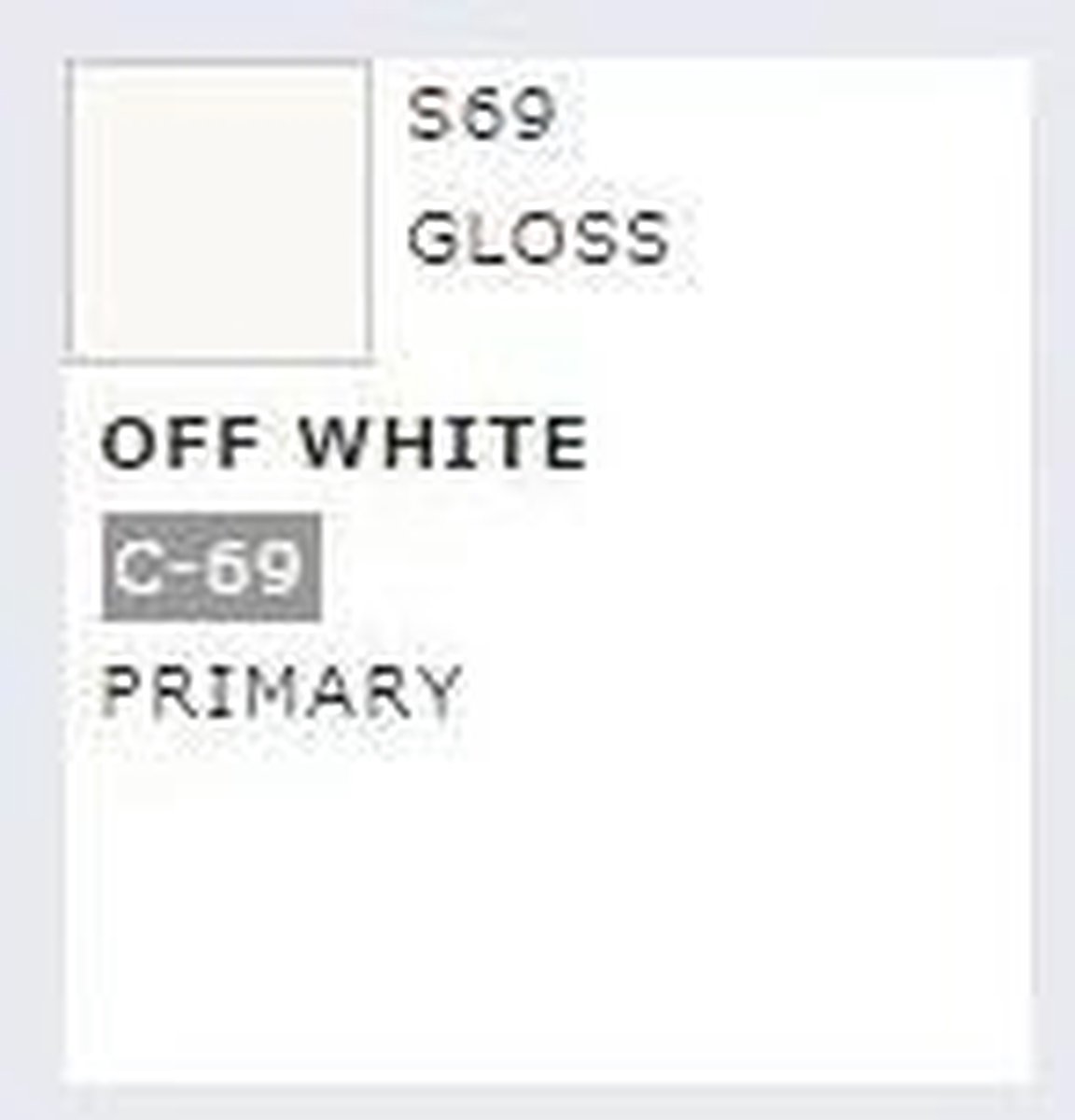 S69
GLOSS

OFF WHITE

C-69

PRIMARY