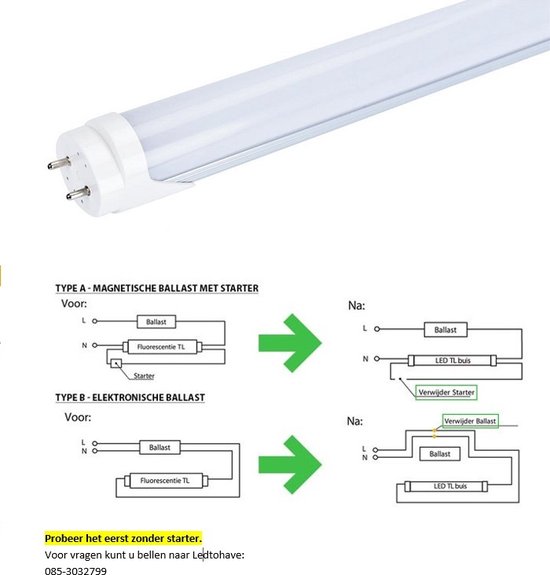 TYPE A - MAGNETISCHE BALLAST MET STARTER

Voor:

L
Ballast
N
Fluorescentie TL
Starter

Na:

L
Ballast
N
LED TL buis
Verwijder Starter

TYPE B - ELEKTRONISCHE BALLAST

Voor:

L
N
Ballast
Fluorescentie TL

Na:

Verwijder Ballast
L
N
Ballast
LED TL buis

Probeer het eerst zonder starter.

Voor vragen kunt u bellen naar Ledtohave:
085-3032799