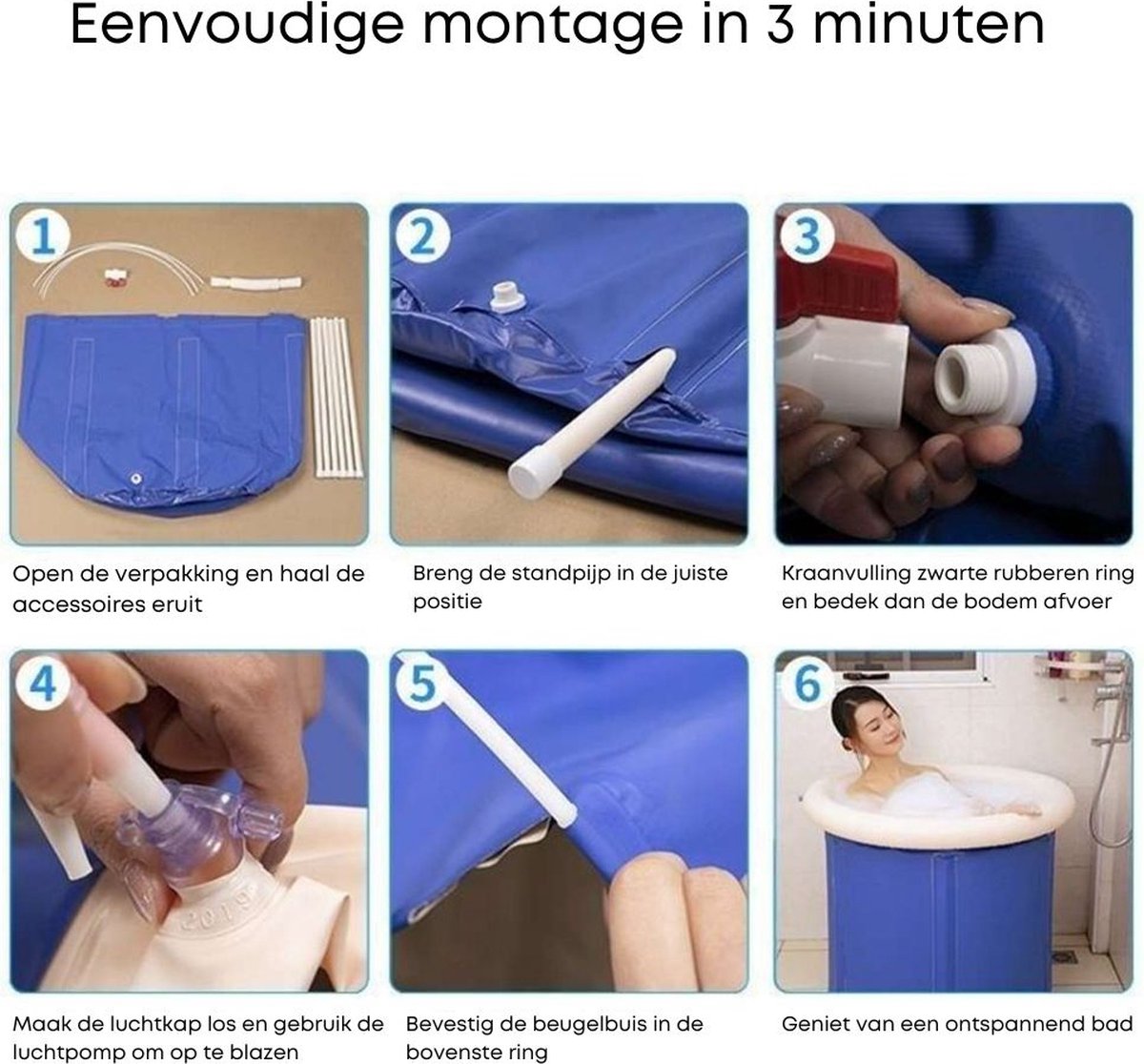 Eenvoudige montage in 3 minuten

1

Open de verpakking en haal de accessoires eruit

2

Breng de standpijp in de juiste positie

3

Kraanvulling zwarte rubberen ring en bedek dan de bodem afvoer

4

Maak de luchtkap los en gebruik de luchtpomp om op te blazen

5

Bevestig de beugelbuis in de bovenste ring

6

Geniet van een ontspannend bad