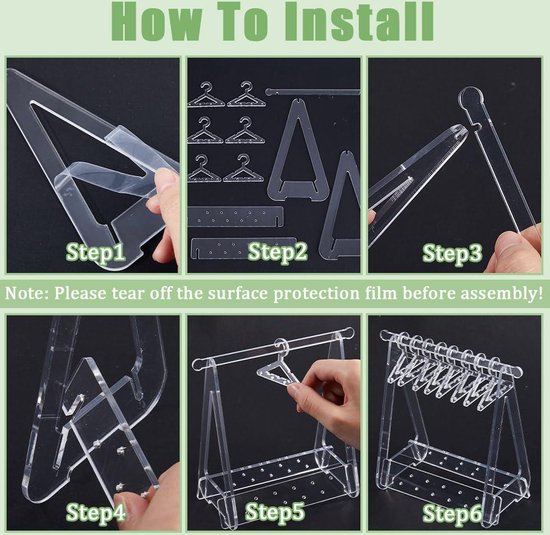 How To Install

Step1

Step2

Step3

Note: Please tear off the surface protection film before assembly!

Step4

Step5

Step6