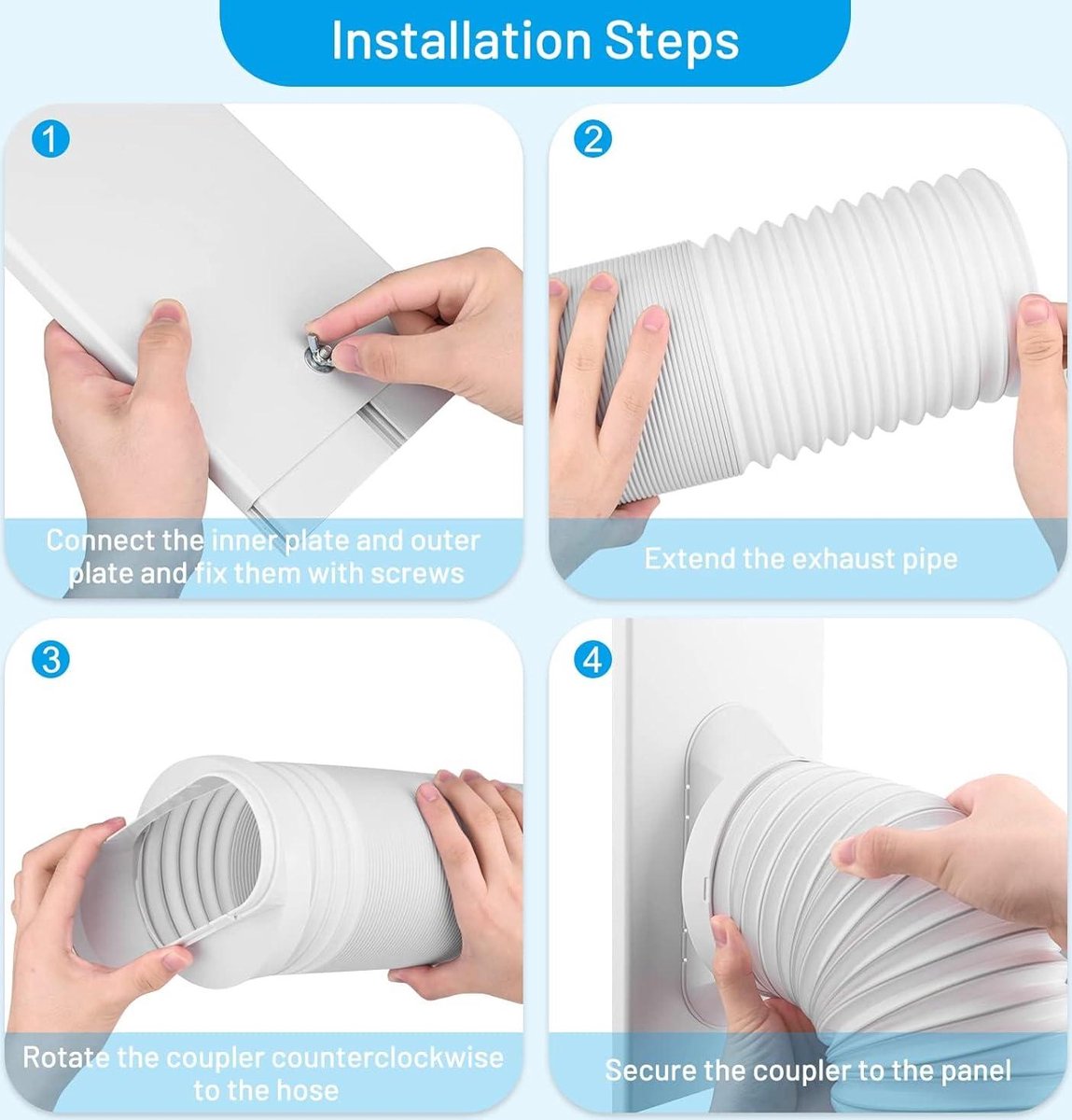 Installation Steps

1

Connect the inner plate and outer plate and fix them with screws

2

Extend the exhaust pipe

3

Rotate the coupler counterclockwise to the hose

4

Secure the coupler to the panel