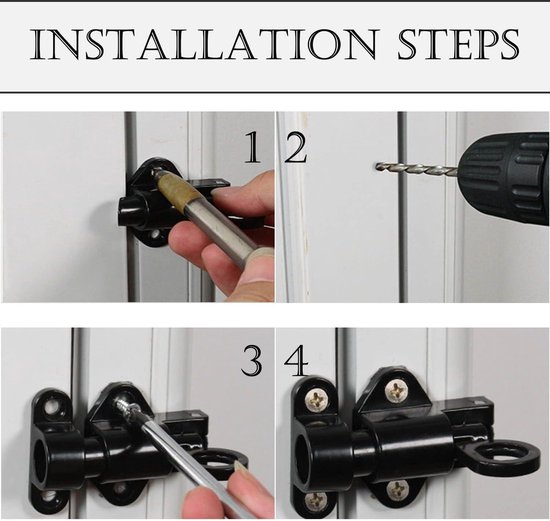 INSTALLATION STEPS

1

2

3

4