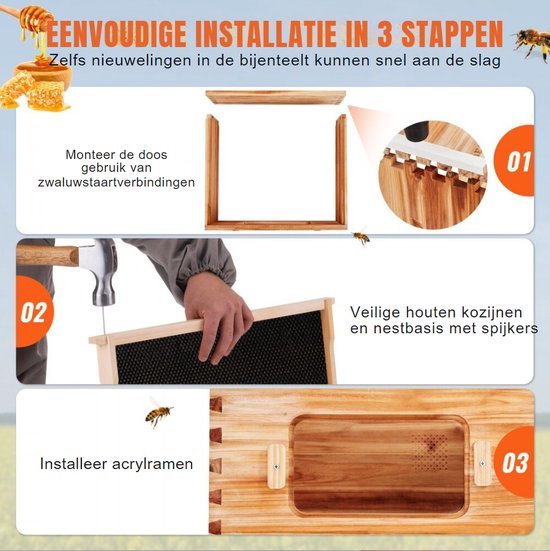 EENVOUDIGE INSTALLATIE IN 3 STAPPEN

Zelfs nieuwelingen in de bijenteelt kunnen snel aan de slag

Monteer de doos gebruik van zwaluwstaartverbindingen

01

02

Veilige houten kozijnen en nestbasis met spijkers

Installeer acrylramen

03