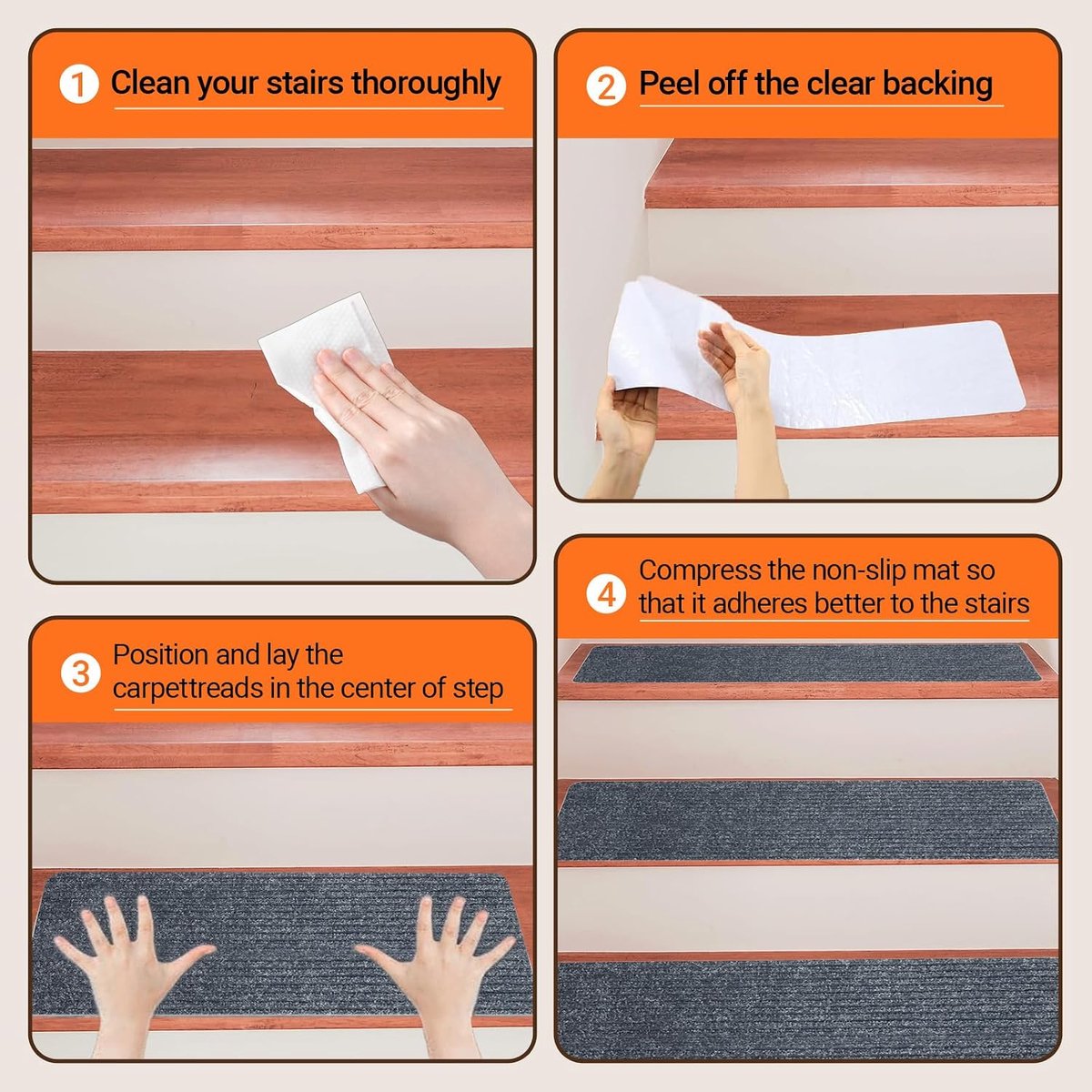 1 Clean your stairs thoroughly

2 Peel off the clear backing

3 Position and lay the carpettreads in the center of step

4 Compress the non-slip mat so that it adheres better to the stairs