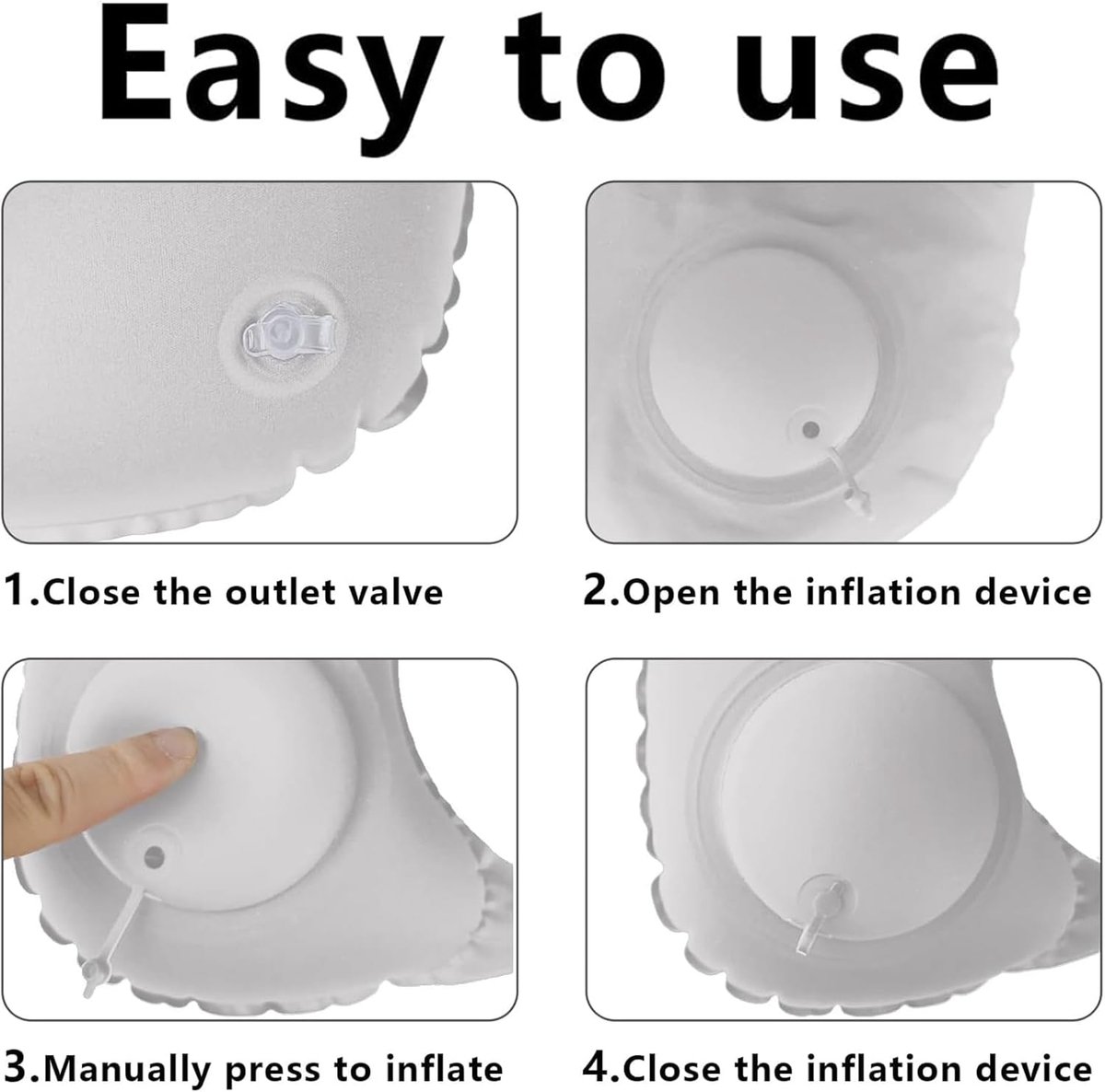 Easy to use

1.Close the outlet valve

2.Open the inflation device

3.Manually press to inflate

4.Close the inflation device