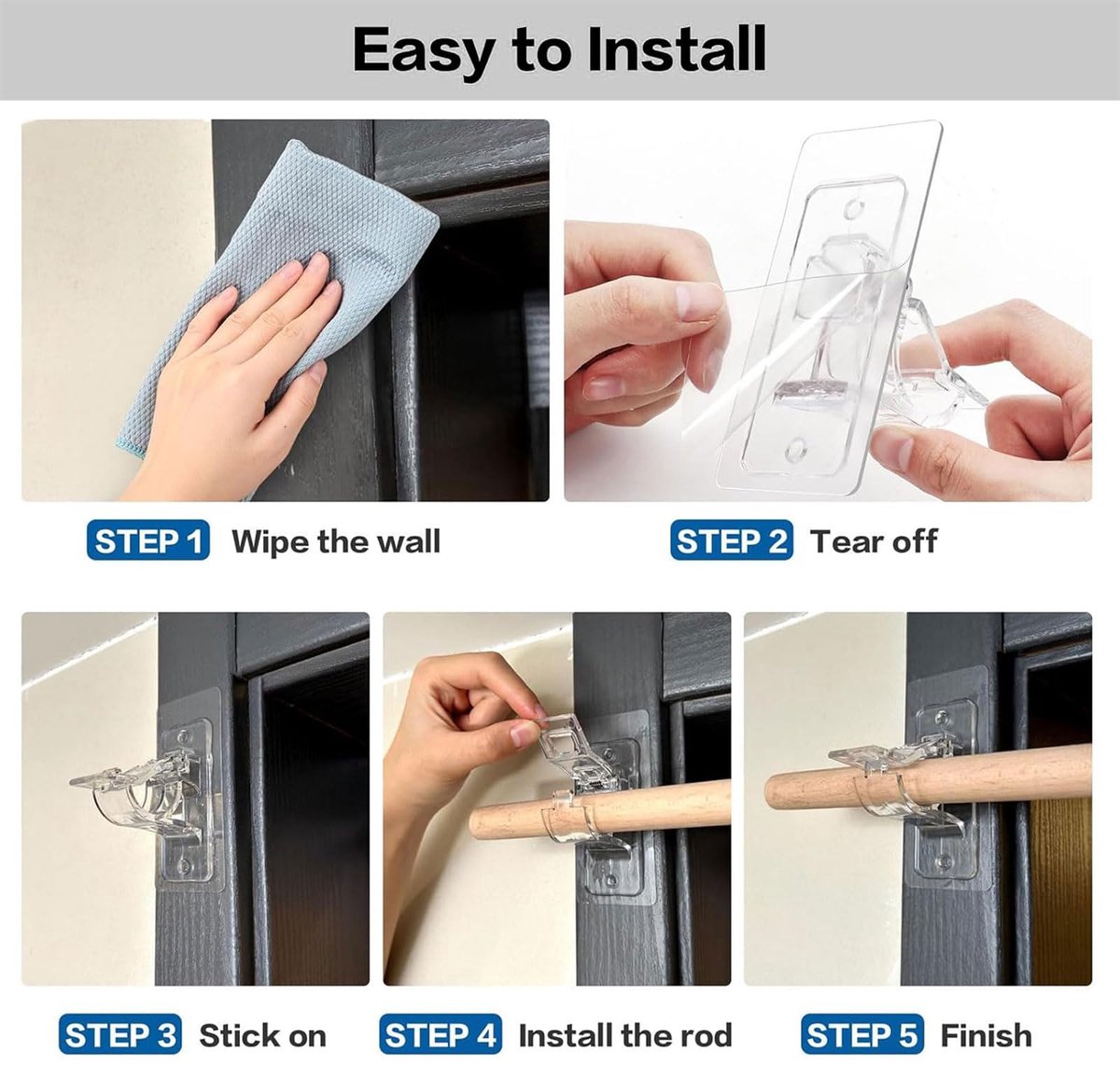 Easy to Install

STEP 1 Wipe the wall

STEP 2 Tear off

STEP 3 Stick on

STEP 4 Install the rod

STEP 5 Finish