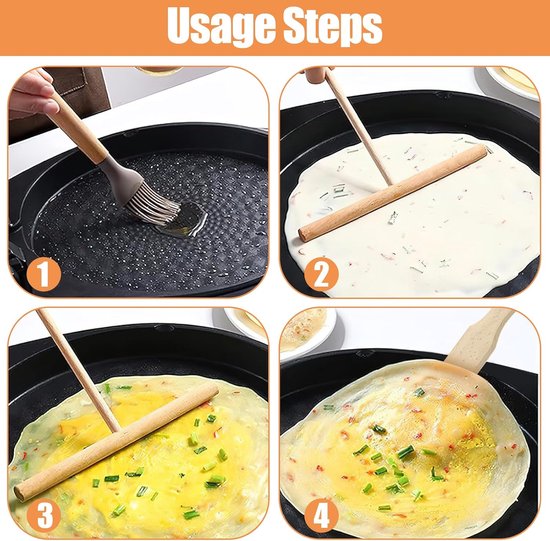 Usage Steps

1

2

3

4