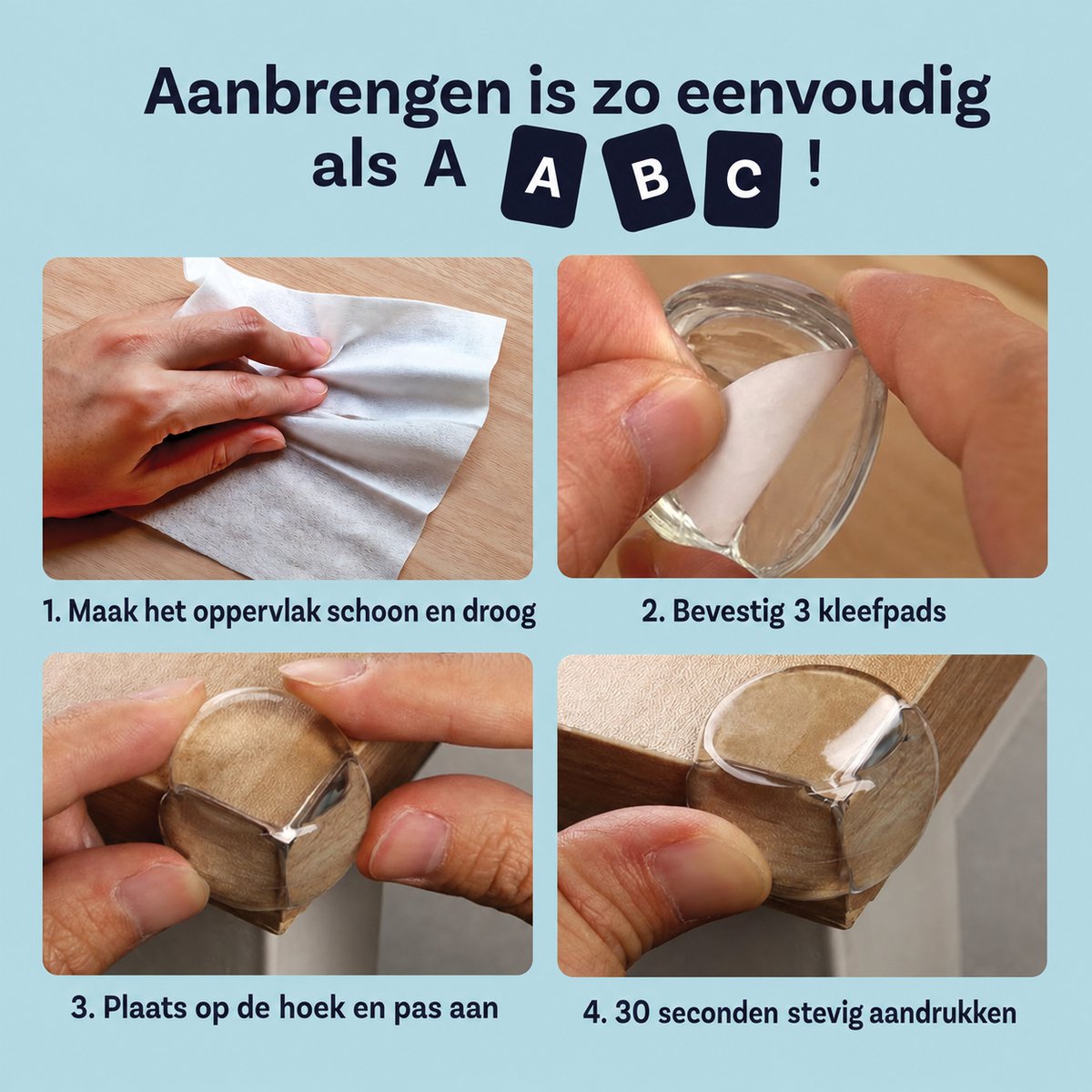 Aanbrengen is zo eenvoudig als A A B C !

1. Maak het oppervlak schoon en droog

2. Bevestig 3 kleefpads

3. Plaats op de hoek en pas aan

4. 30 seconden stevig aandrukken