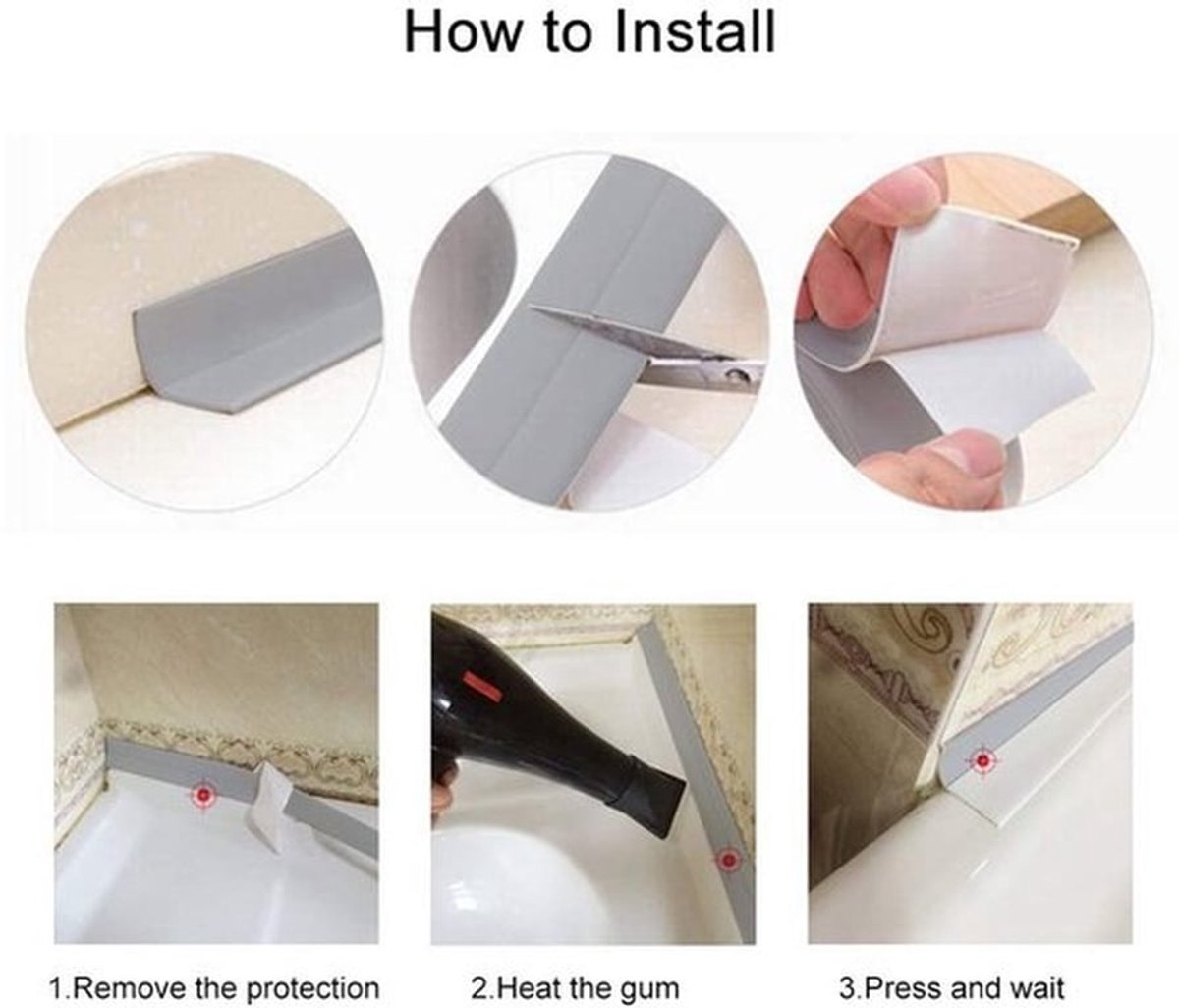 How to Install

1.Remove the protection

2.Heat the gum

3.Press and wait