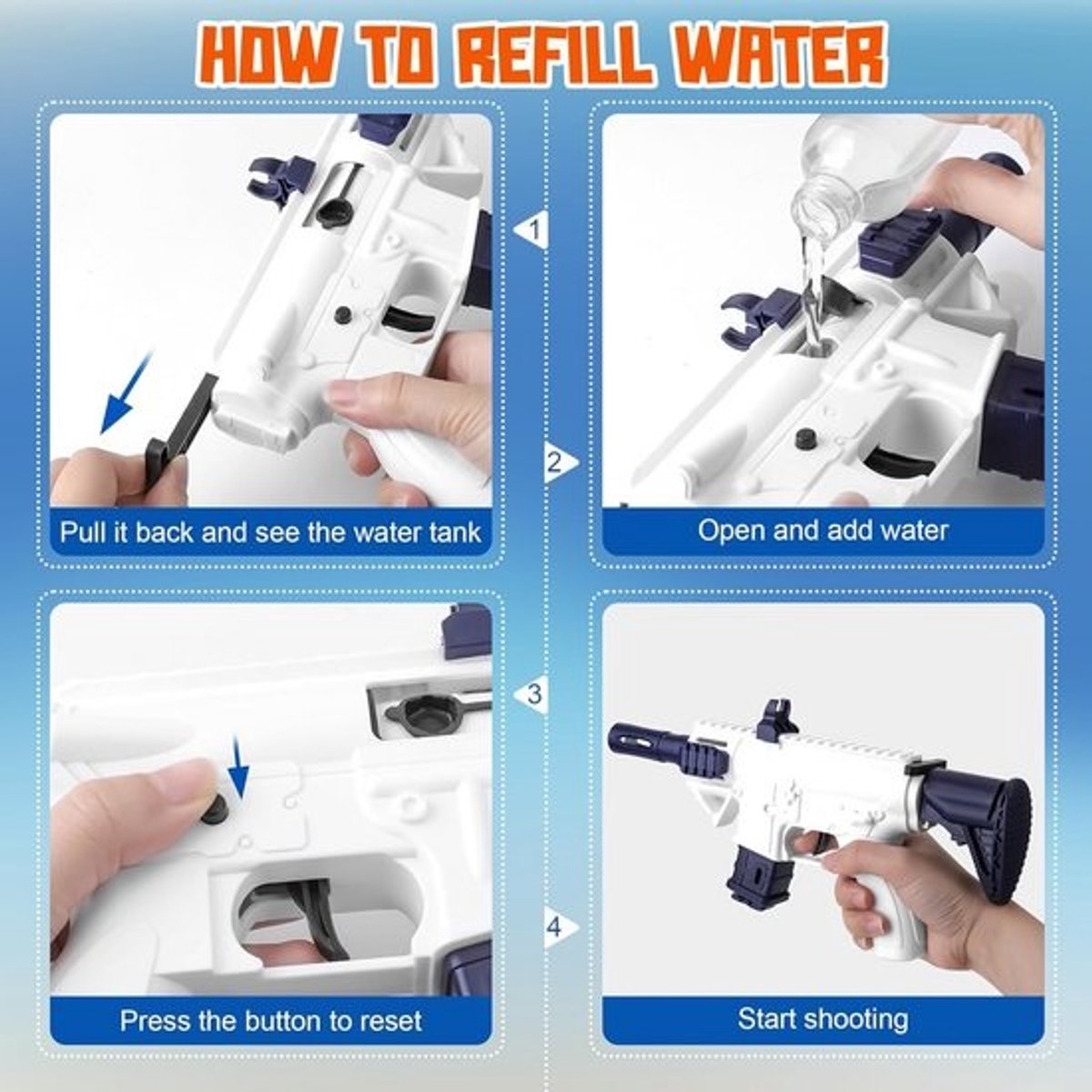 HOW TO REFILL WATER

1

Pull it back and see the water tank

2

Open and add water

3

Press the button to reset

4

Start shooting