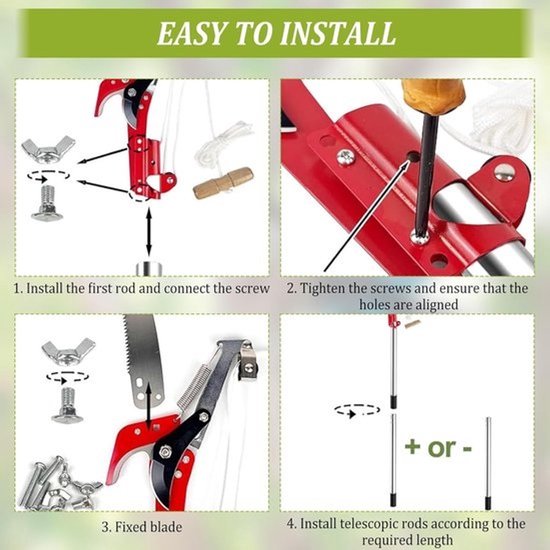 EASY TO INSTALL

1. Install the first rod and connect the screw

2. Tighten the screws and ensure that the holes are aligned

3. Fixed blade

+ or -

4. Install telescopic rods according to the required length