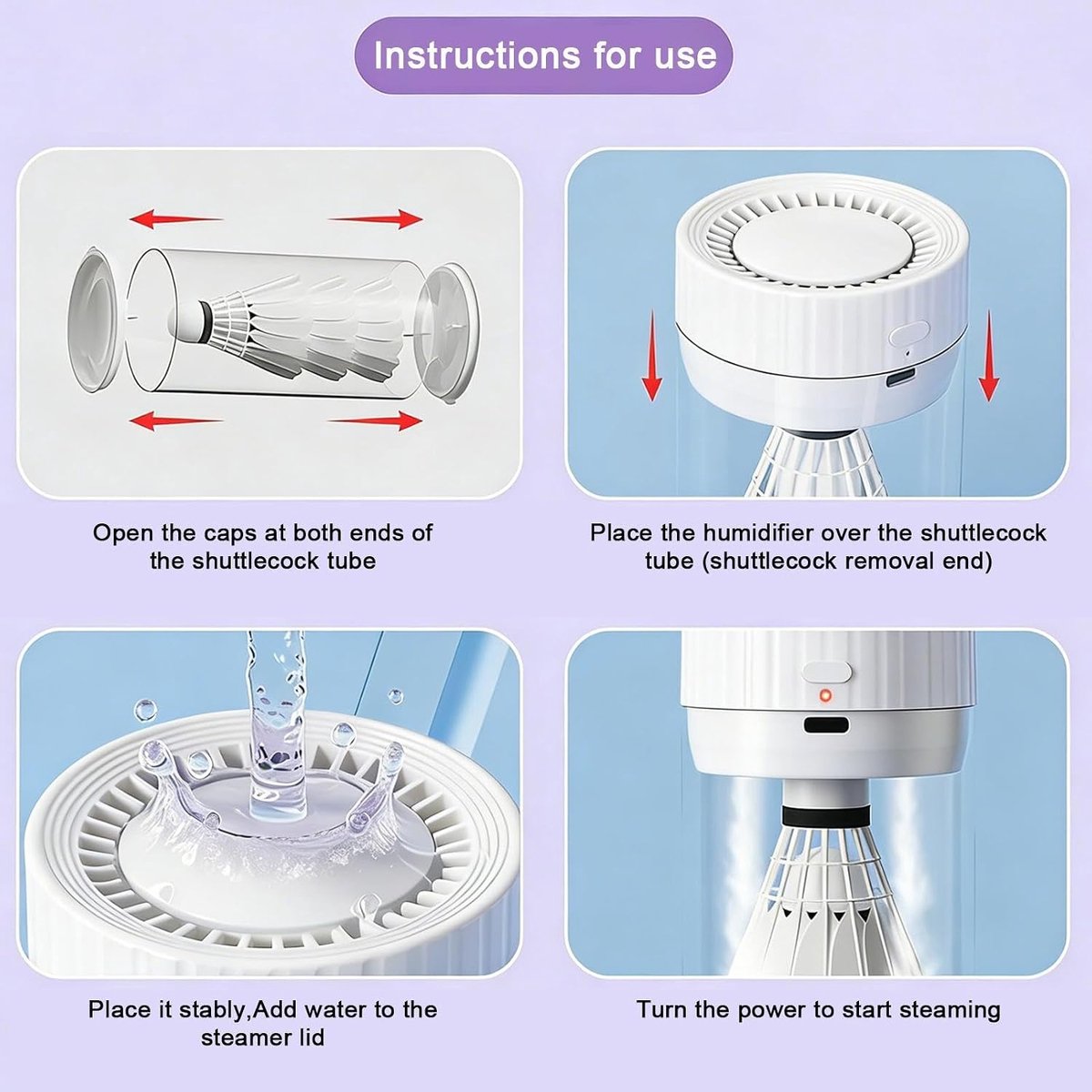 Instructions for use

Open the caps at both ends of the shuttlecock tube

Place the humidifier over the shuttlecock tube (shuttlecock removal end)

Place it stably,Add water to the steamer lid

Turn the power to start steaming