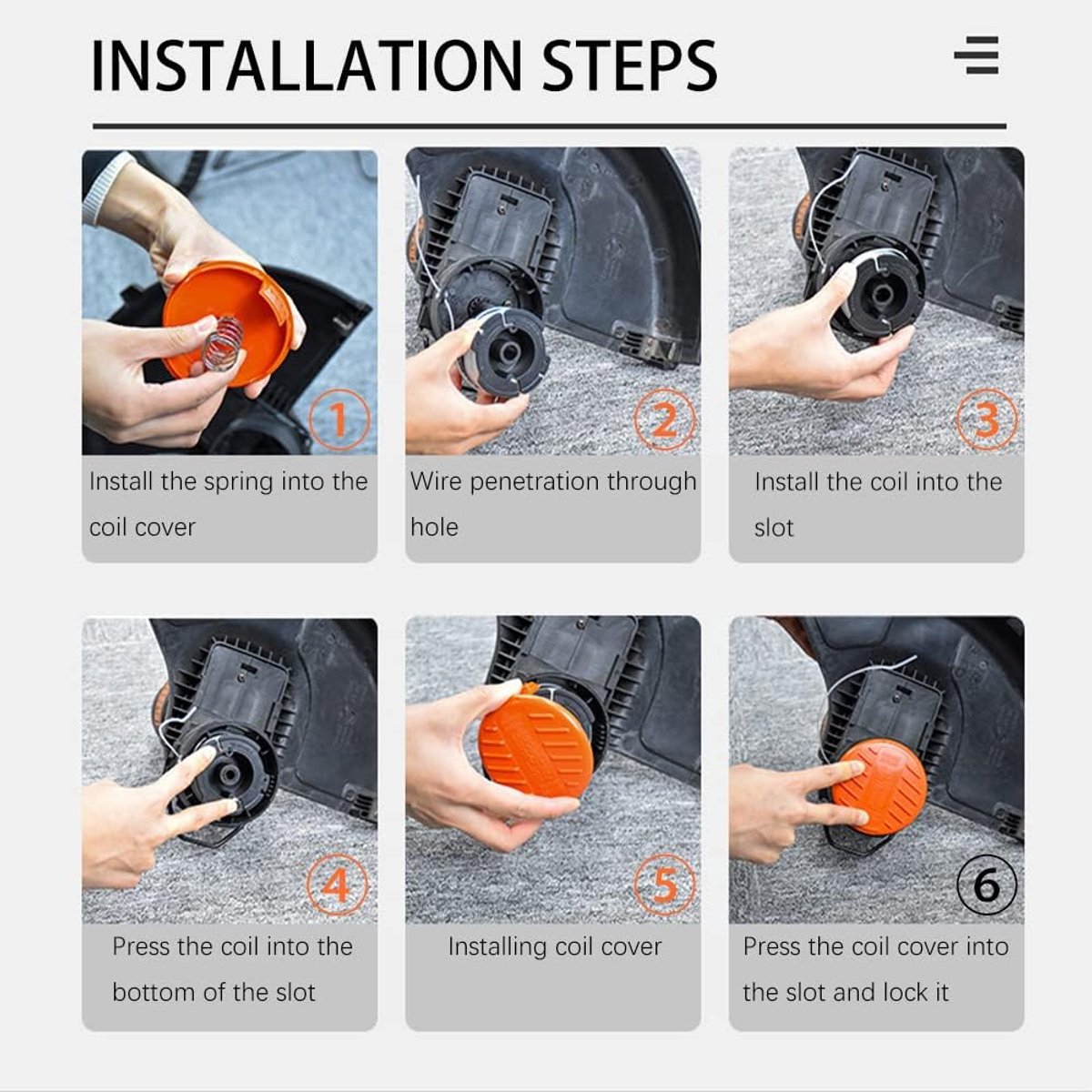 INSTALLATION STEPS

1
Install the spring into the coil cover

2
Wire penetration through hole

3
Install the coil into the slot

4
Press the coil into the bottom of the slot

5
Installing coil cover

6
Press the coil cover into the slot and lock it