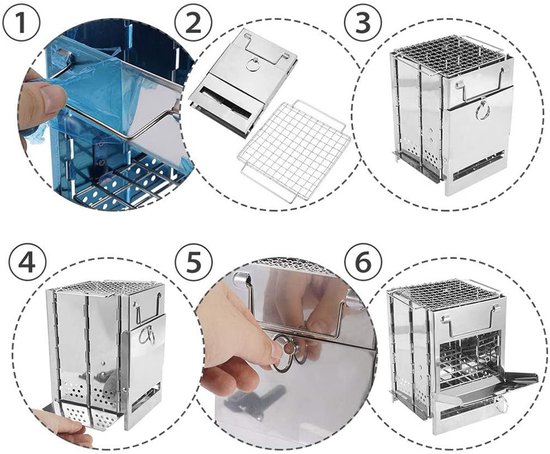 1

2

3

4

5

6