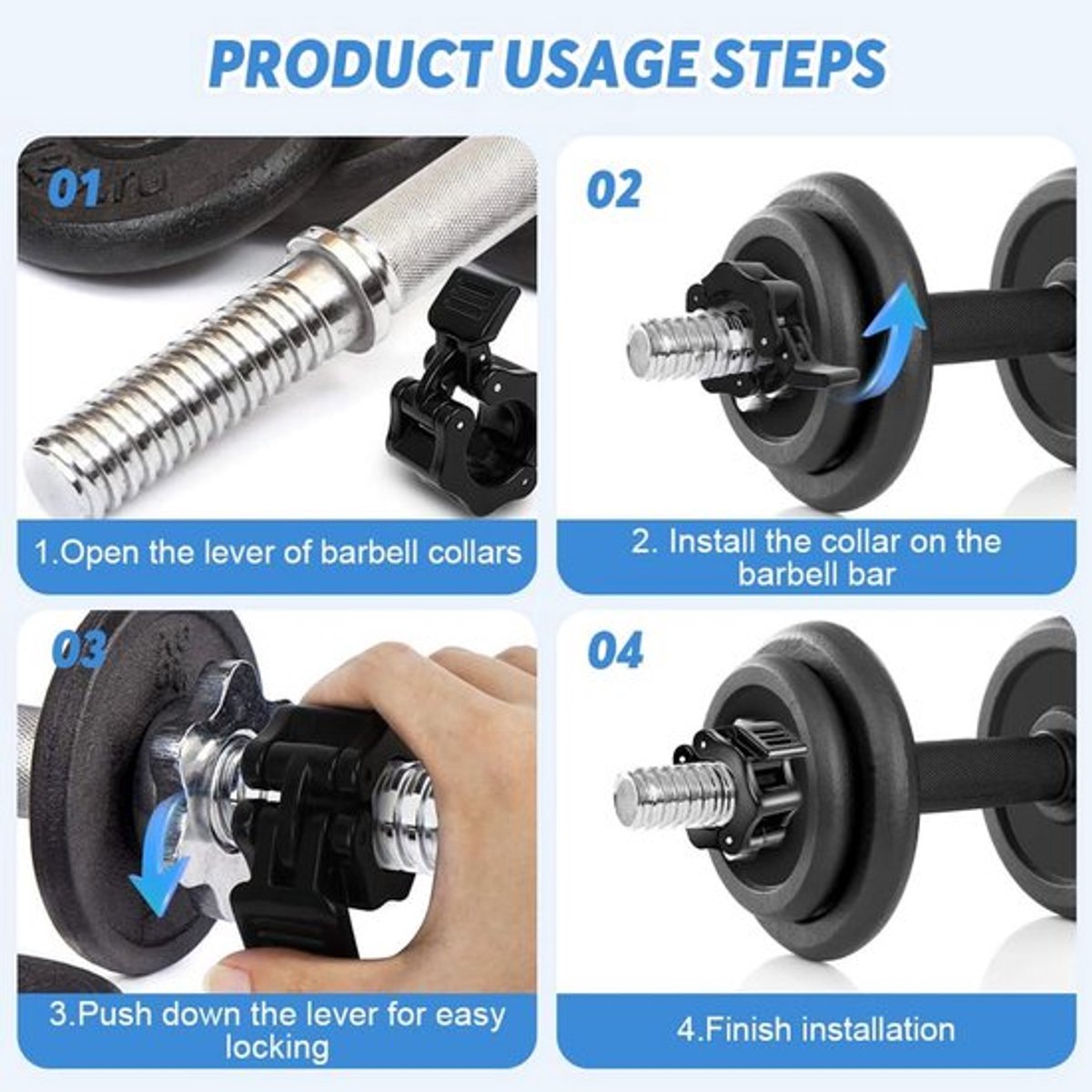 PRODUCT USAGE STEPS

01

1.Open the lever of barbell collars

02

2. Install the collar on the barbell bar

03

3.Push down the lever for easy locking

04

4.Finish installation