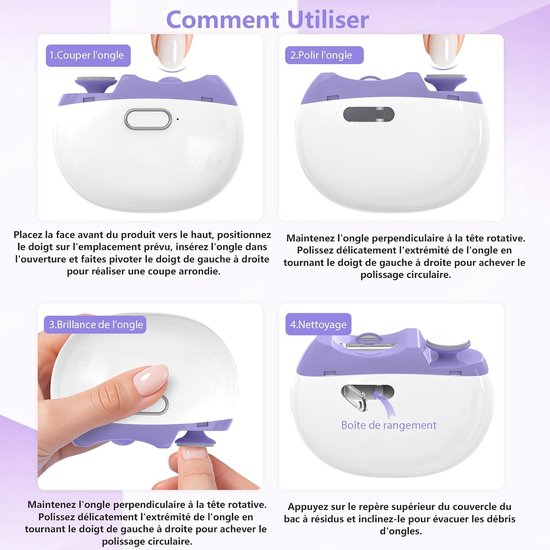 Comment Utiliser

1.Couper l'ongle

Placez la face avant du produit vers le haut, positionnez le doigt sur l'emplacement prévu, insérez l'ongle dans l'ouverture et faites pivoter le doigt de gauche à droite pour réaliser une coupe arrondie.

2.Polir l'ongle

Maintenez l'ongle perpendiculaire à la tête rotative. Polissez délicatement l'extrémité de l'ongle en tournant le doigt de gauche à droite pour achever le polissage circulaire.

3.Brillance de l'ongle

Maintenez l'ongle perpendiculaire à la tête rotative. Polissez délicatement l'extrémité de l'ongle en tournant le doigt de gauche à droite pour achever le polissage circulaire.

4.Nettoyage

Boîte de rangement

Appuyez sur le repère supérieur du couvercle du bac à résidus et inclinez-le pour évacuer les débris d'ongles.