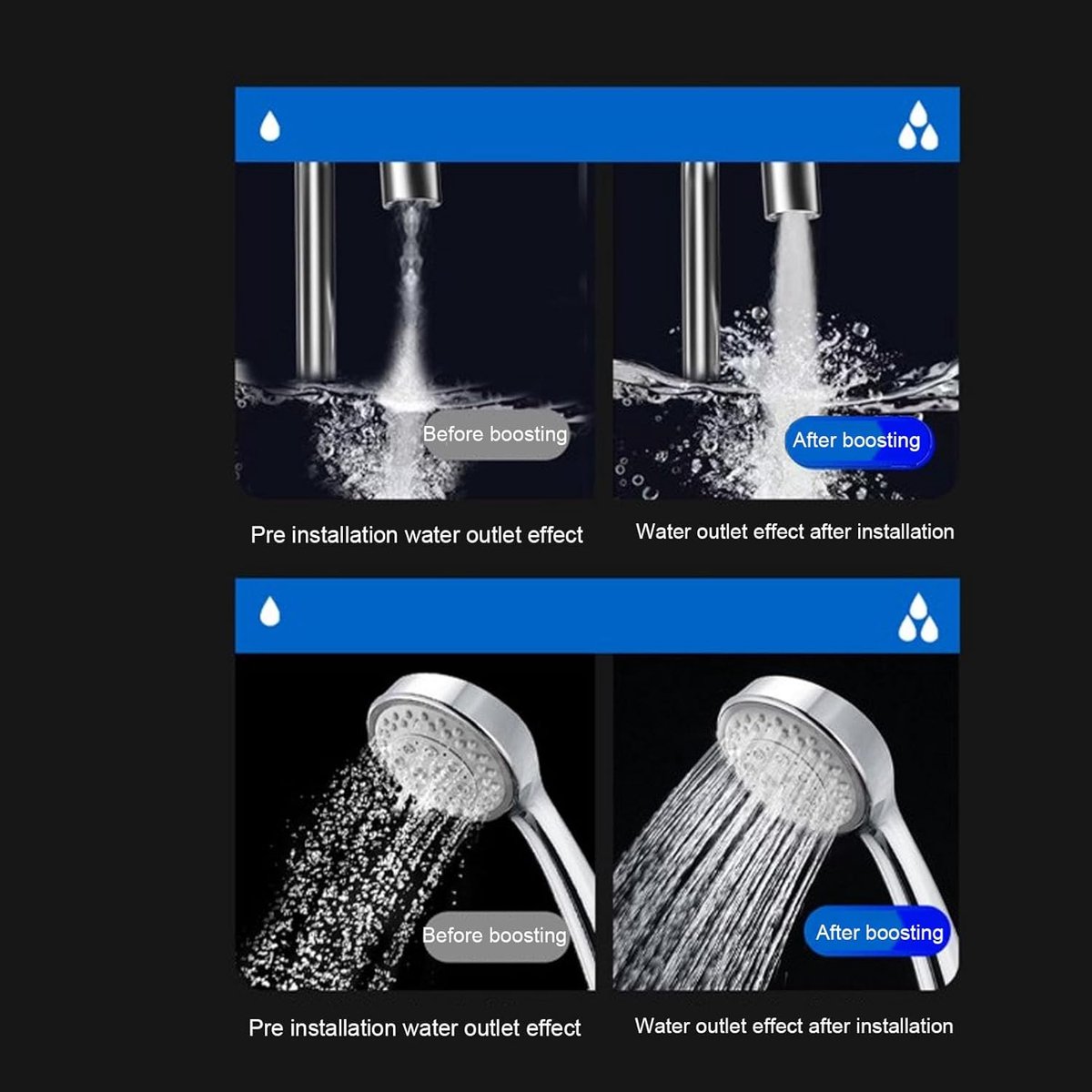 Before boosting

After boosting

Pre installation water outlet effect

Water outlet effect after installation

Before boosting

After boosting

Pre installation water outlet effect

Water outlet effect after installation