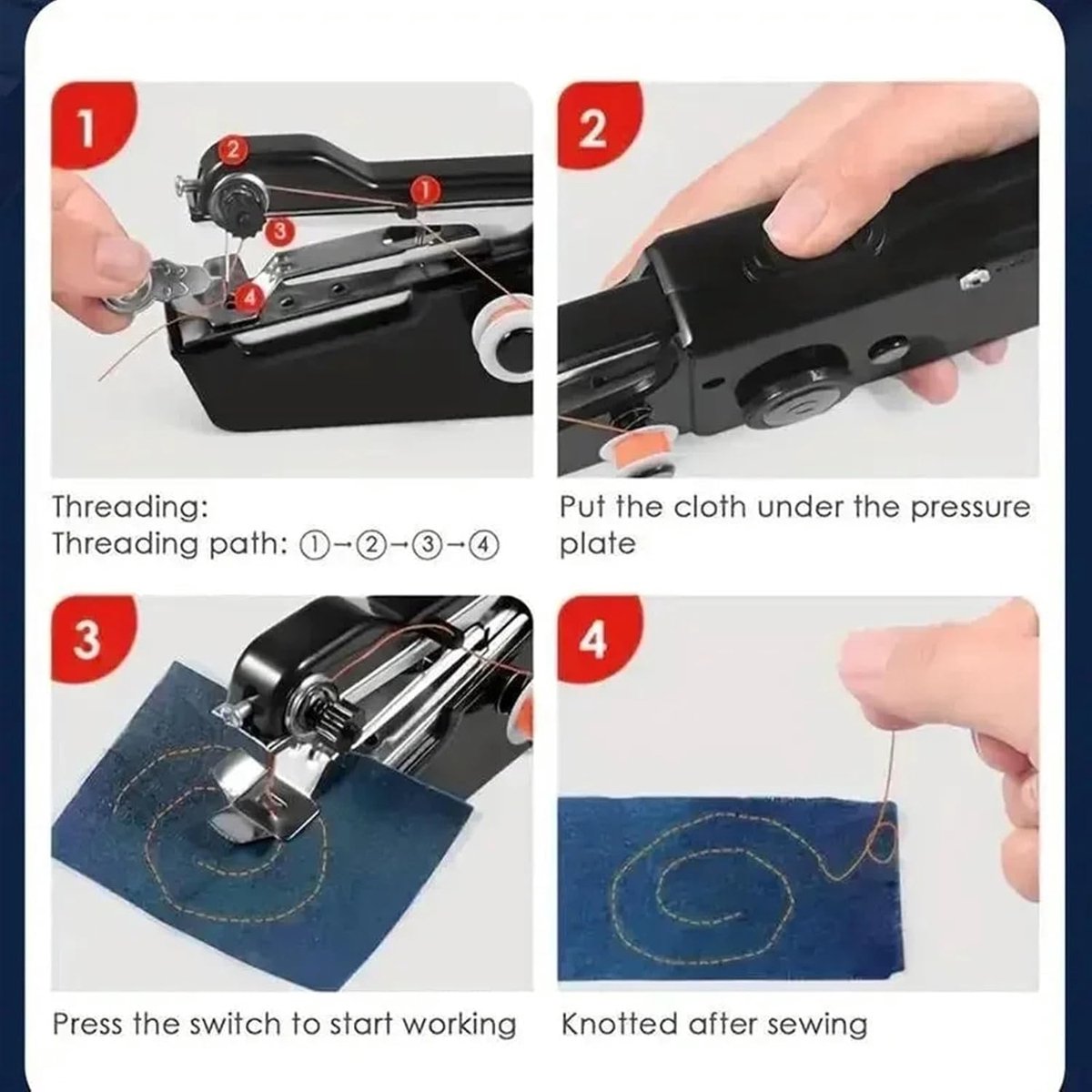 1

2

1

3

4

Threading:
Threading path: ①→②→③→④

2

Put the cloth under the pressure plate

3

Press the switch to start working

4

Knotted after sewing