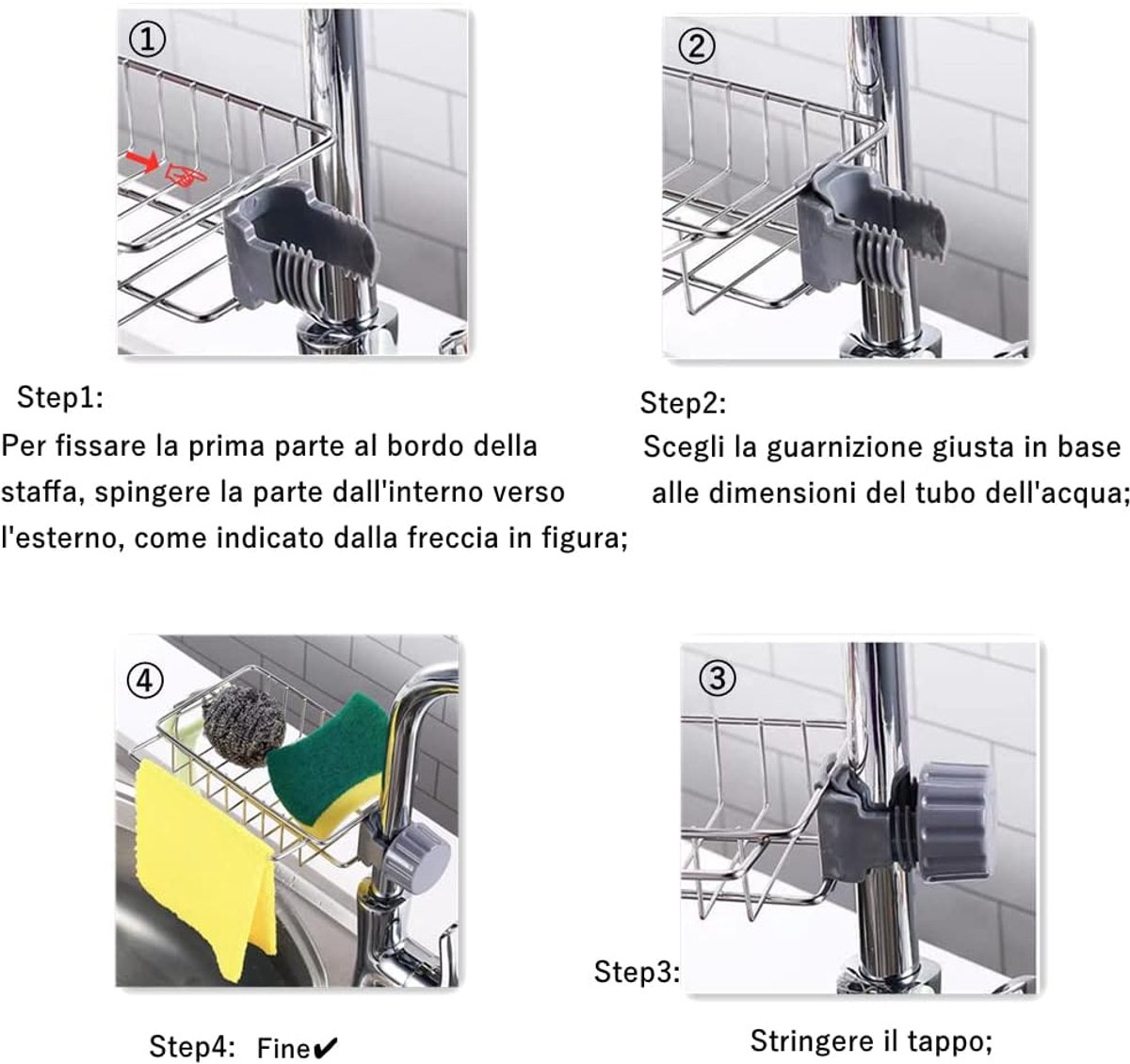 ①

②

Step1:
Per fissare la prima parte al bordo della staffa, spingere la parte dall'interno verso l'esterno, come indicato dalla freccia in figura;

Step2:
Scegli la guarnizione giusta in base alle dimensioni del tubo dell'acqua;

④

③

Step3:

Step4: Fine✔

Stringere il tappo;