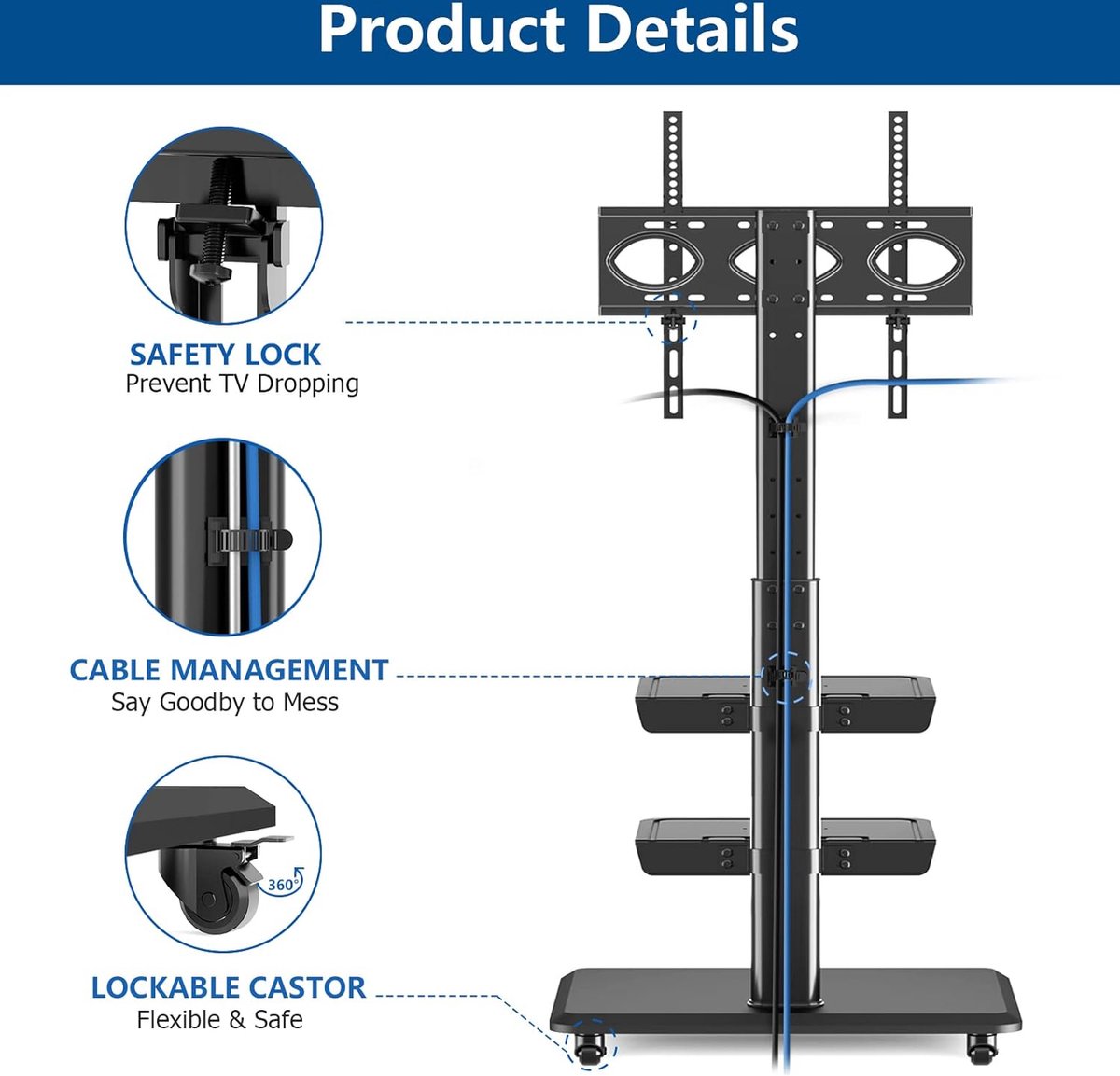 Product Details

SAFETY LOCK
Prevent TV Dropping

CABLE MANAGEMENT
Say Goodby to Mess

360°

LOCKABLE CASTOR
Flexible & Safe