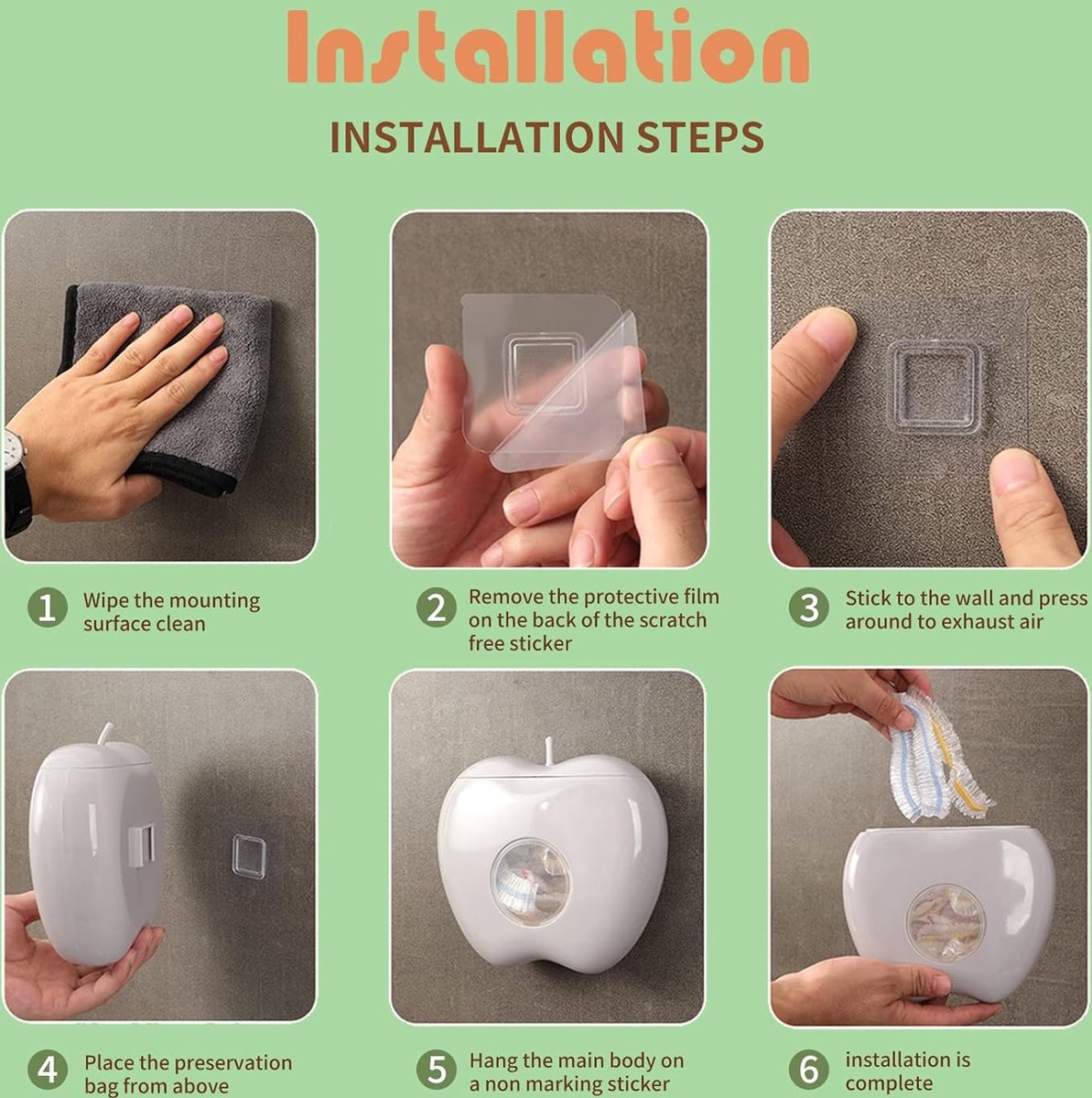 Installation

INSTALLATION STEPS

1 Wipe the mounting surface clean

2 Remove the protective film on the back of the scratch free sticker

3 Stick to the wall and press around to exhaust air

4 Place the preservation bag from above

5 Hang the main body on a non marking sticker

6 installation is complete