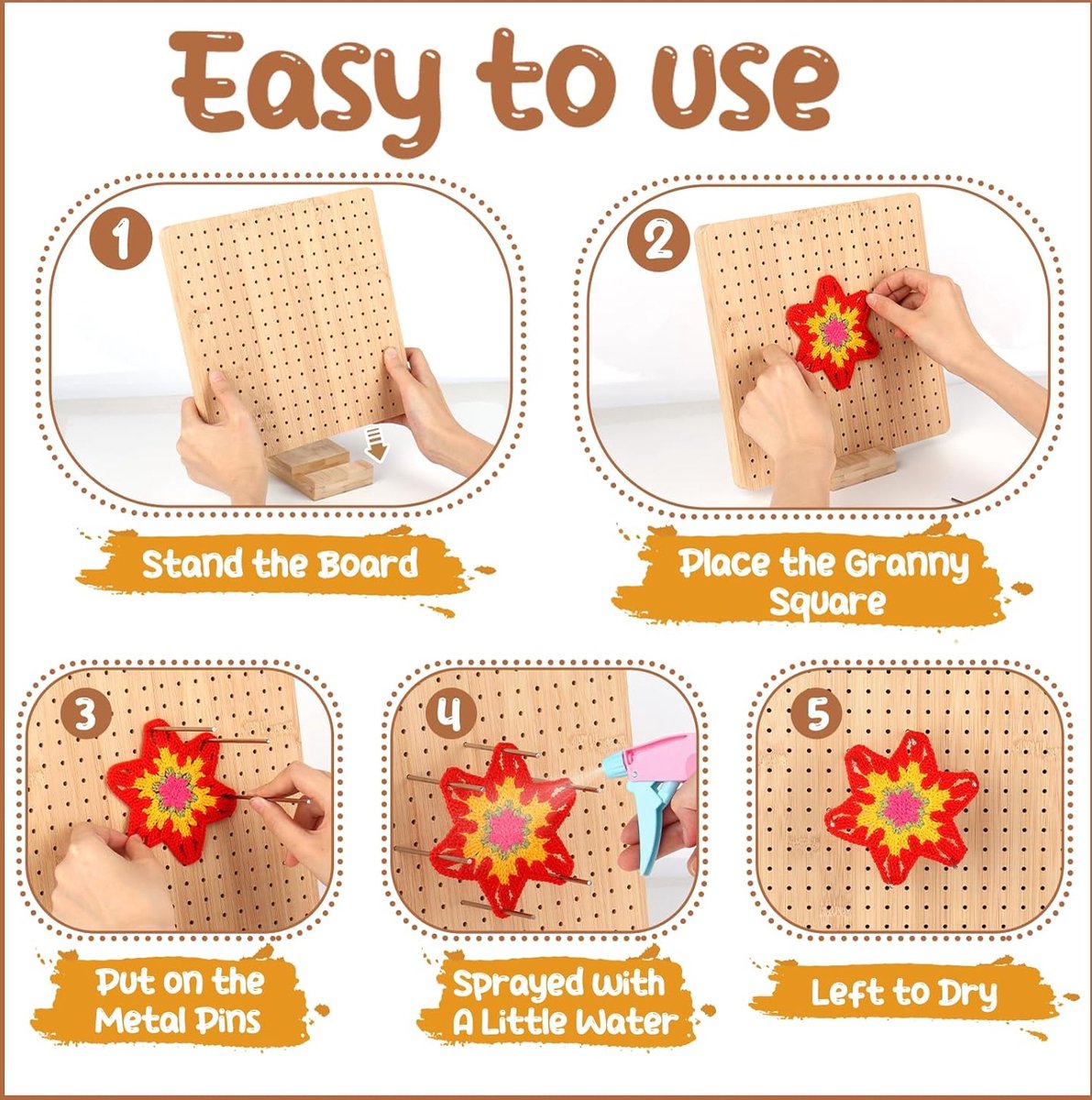 Easy to use

1

Stand the Board

2

Place the Granny Square

3

Put on the Metal Pins

4

Sprayed with A Little Water

5

Left to Dry