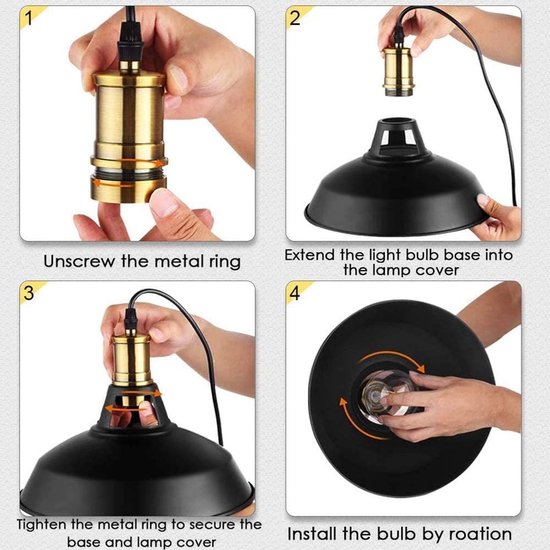 1

Unscrew the metal ring

2

Extend the light bulb base into the lamp cover

3

Tighten the metal ring to secure the base and lamp cover

4

Install the bulb by roation