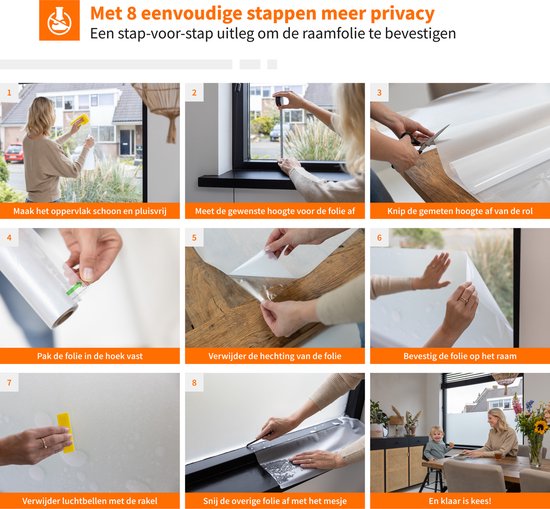 Met 8 eenvoudige stappen meer privacy
Een stap-voor-stap uitleg om de raamfolie te bevestigen

1
Maak het oppervlak schoon en pluisvrij

2
Meet de gewenste hoogte voor de folie af

3
Knip de gemeten hoogte af van de rol

4
Pak de folie in de hoek vast

5
Verwijder de hechting van de folie

6
Bevestig de folie op het raam

7
Verwijder luchtbellen met de rakel

8
Snij de overige folie af met het mesje

En klaar is kees!