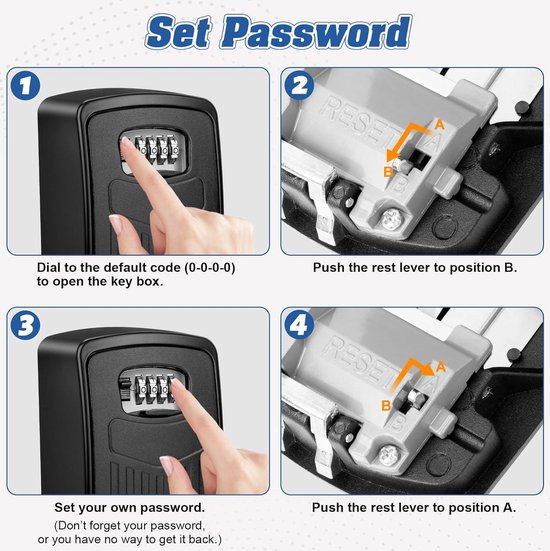 Set Password

1

Dial to the default code (0-0-0-0) to open the key box.

2

RESET A B

A

B

Push the rest lever to position B.

3

Set your own password.

(Don't forget your password, or you have no way to get it back.)

4

RESET A B

A

B

Push the rest lever to position A.