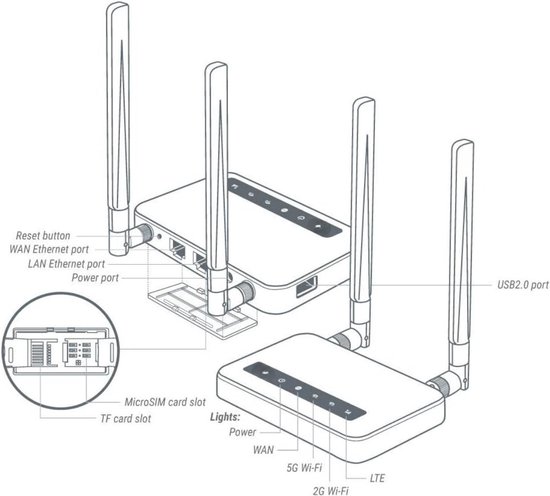 Reset button
WAN Ethernet port
LAN Ethernet port
Power port
USB2.0 port
MicroSIM card slot
TF card slot
Lights:
Power
WAN
5G Wi-Fi
2G Wi-Fi
LTE