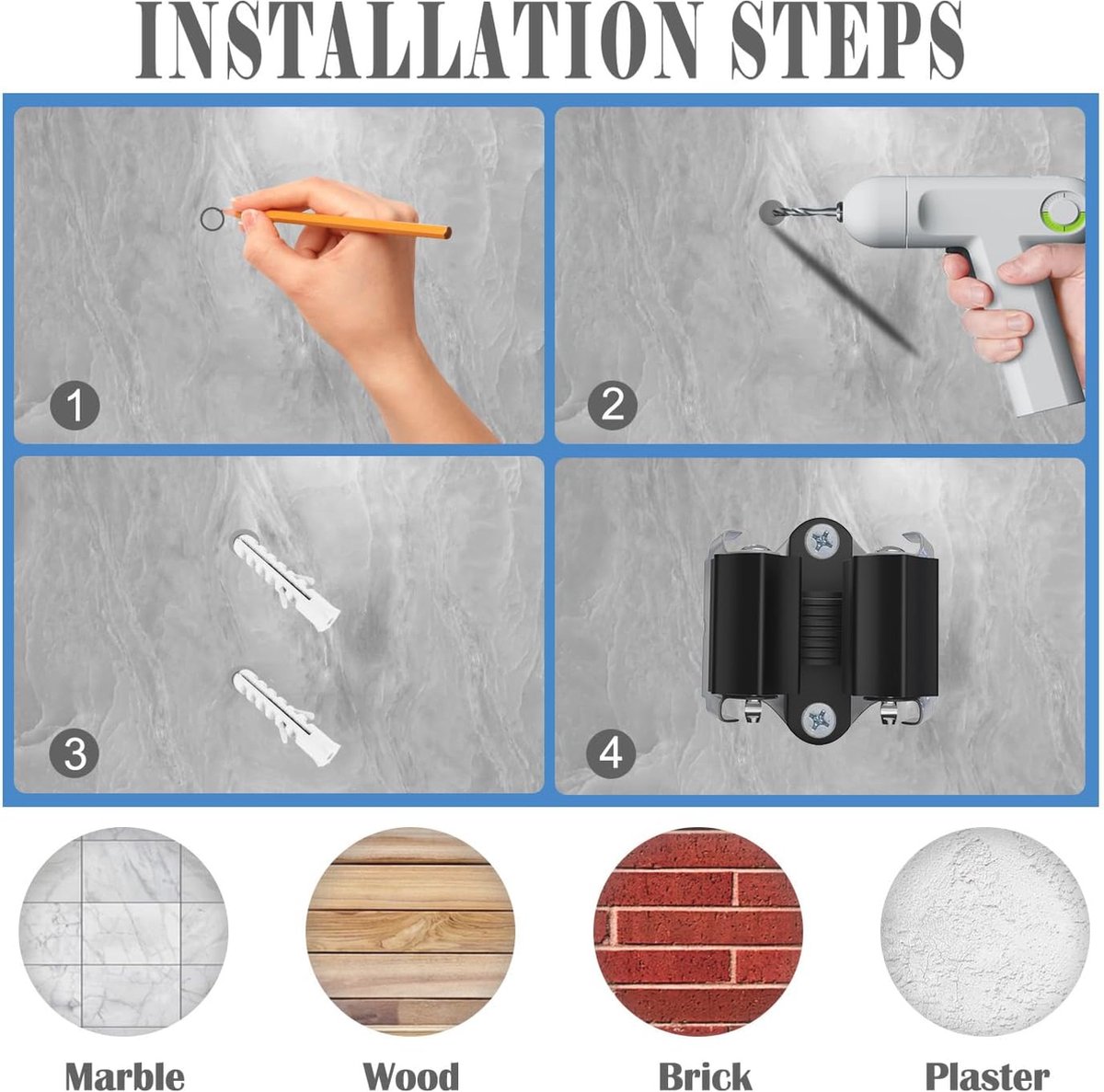 INSTALLATION STEPS

1

2

3

4

Marble

Wood

Brick

Plaster